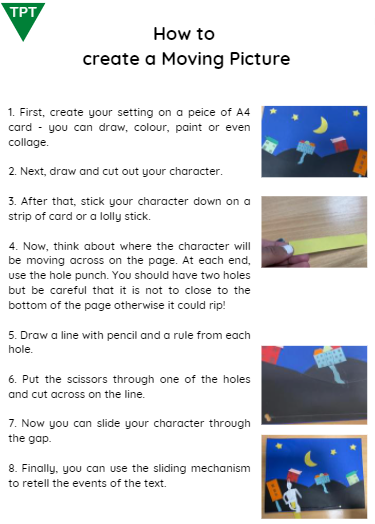 TPT

How to
create a Moving Picture

1. First, create your setting on a peice of A4 card - you can draw, colour, paint or even collage.

2. Next, draw and cut out your character.

3. After that, stick your character down on a strip of card or a lolly stick.

4. Now, think about where the character will be moving across on the page. At each end, use the hole punch. You should have two holes but be careful that it is not to close to the bottom of the page otherwise it could rip!

5. Draw a line with pencil and a rule from each hole.

6. Put the scissors through one of the holes and cut across on the line.

7. Now you can slide your character through the gap.

8. Finally, you can use the sliding mechanism to retell the events of the text.