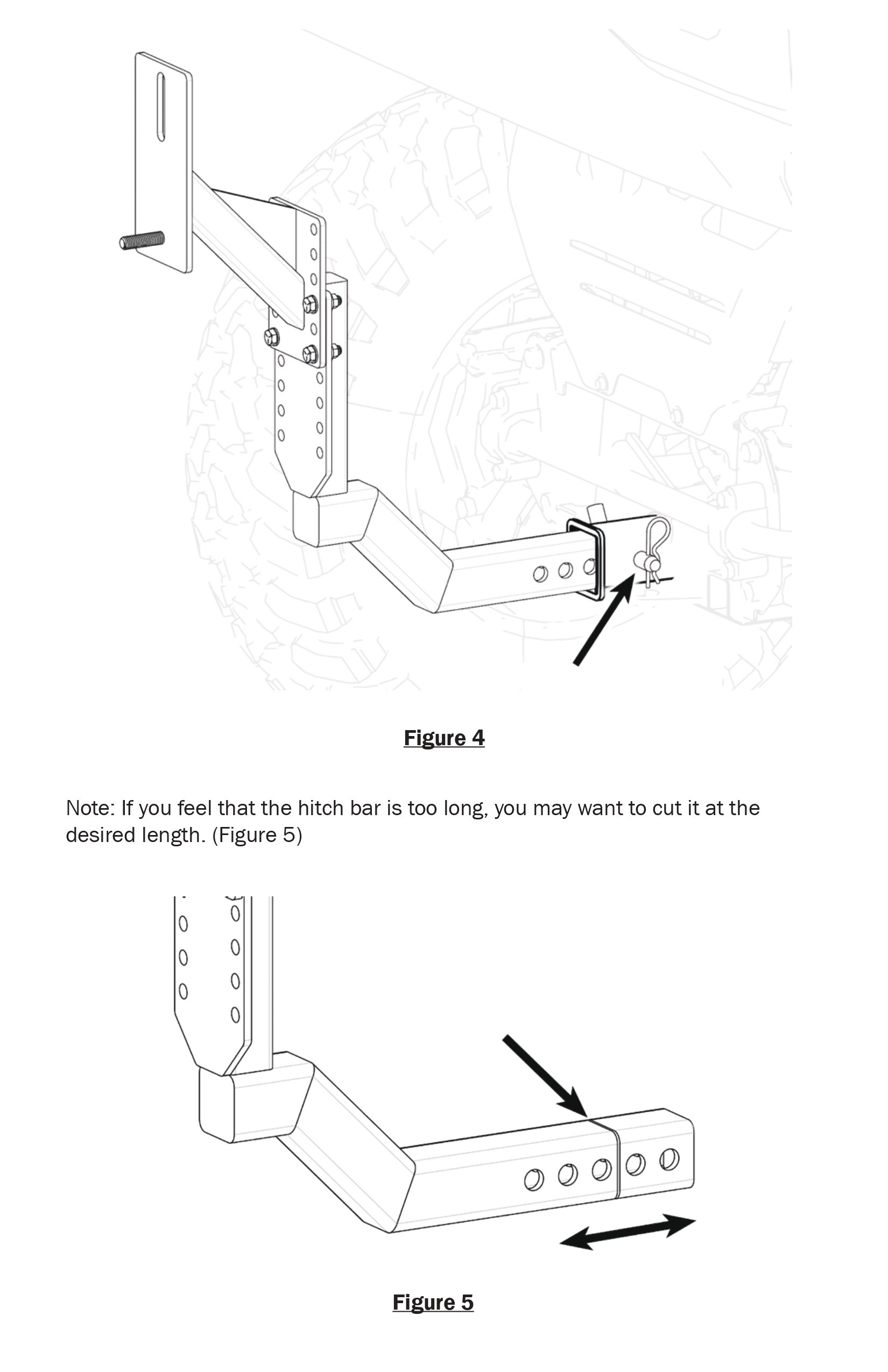 Figure 4

Note: If you feel that the hitch bar is too long, you may want to cut it at the desired length. (Figure 5)

Figure 5