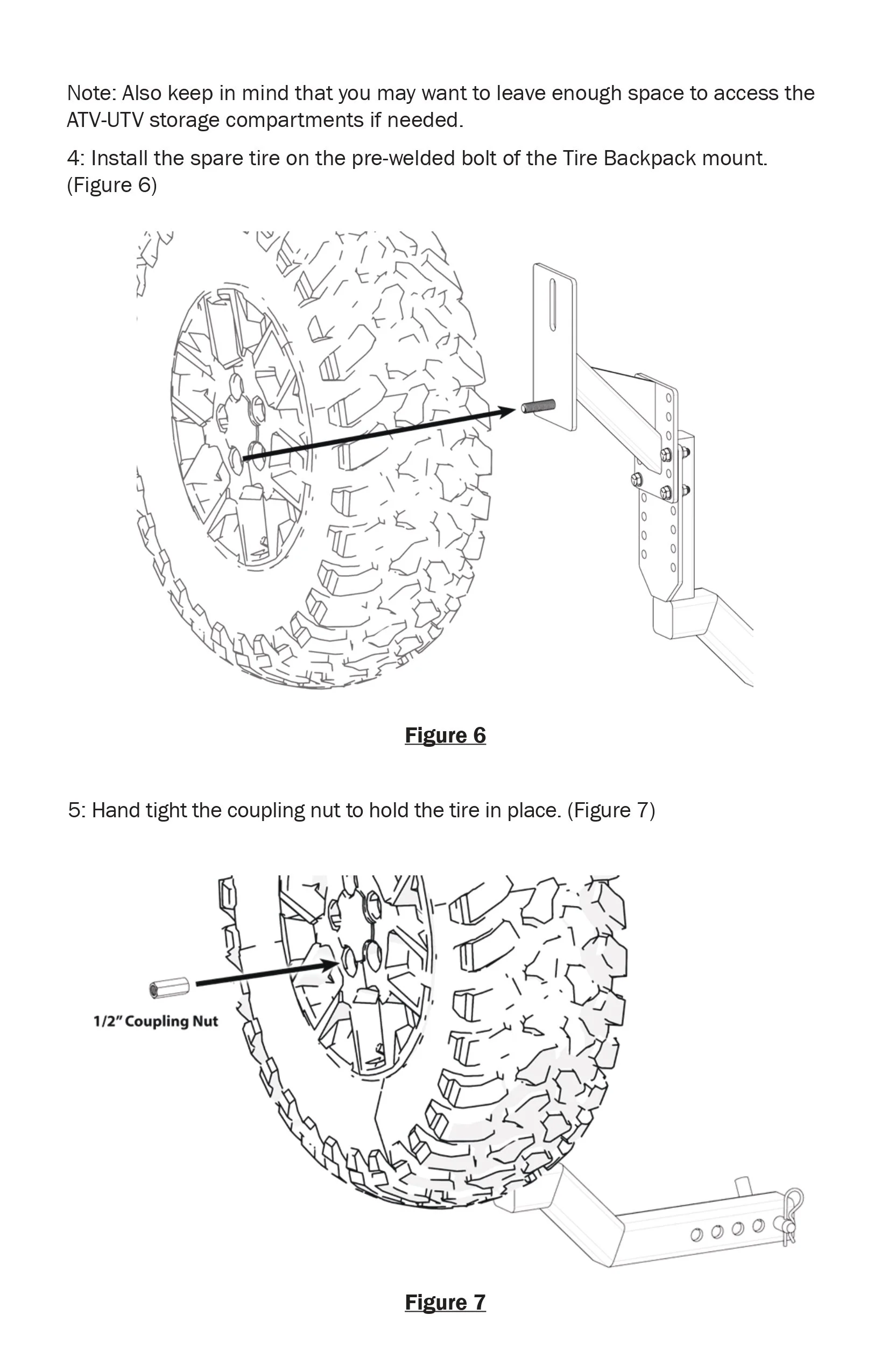 Note: Also keep in mind that you may want to leave enough space to access the ATV-UTV storage compartments if needed.

4: Install the spare tire on the pre-welded bolt of the Tire Backpack mount. (Figure 6)

Figure 6

5: Hand tight the coupling nut to hold the tire in place. (Figure 7)

1/2" Coupling Nut

Figure 7