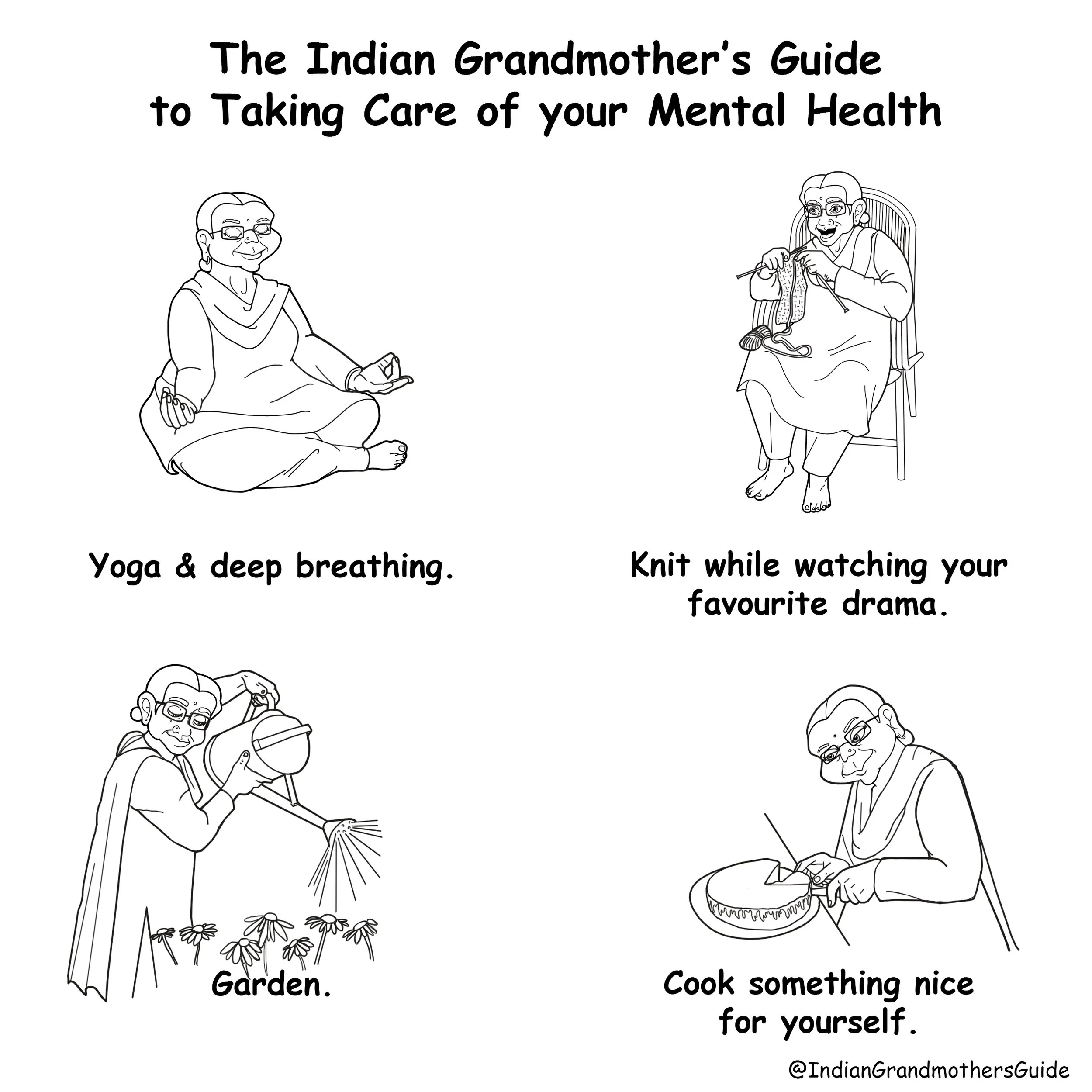 The Indian Grandmother's Guide to Taking Care of your Mental Health

Yoga & deep breathing.

Knit while watching your favourite drama.

Garden.

Cook something nice for yourself.

@IndianGrandmothersGuide