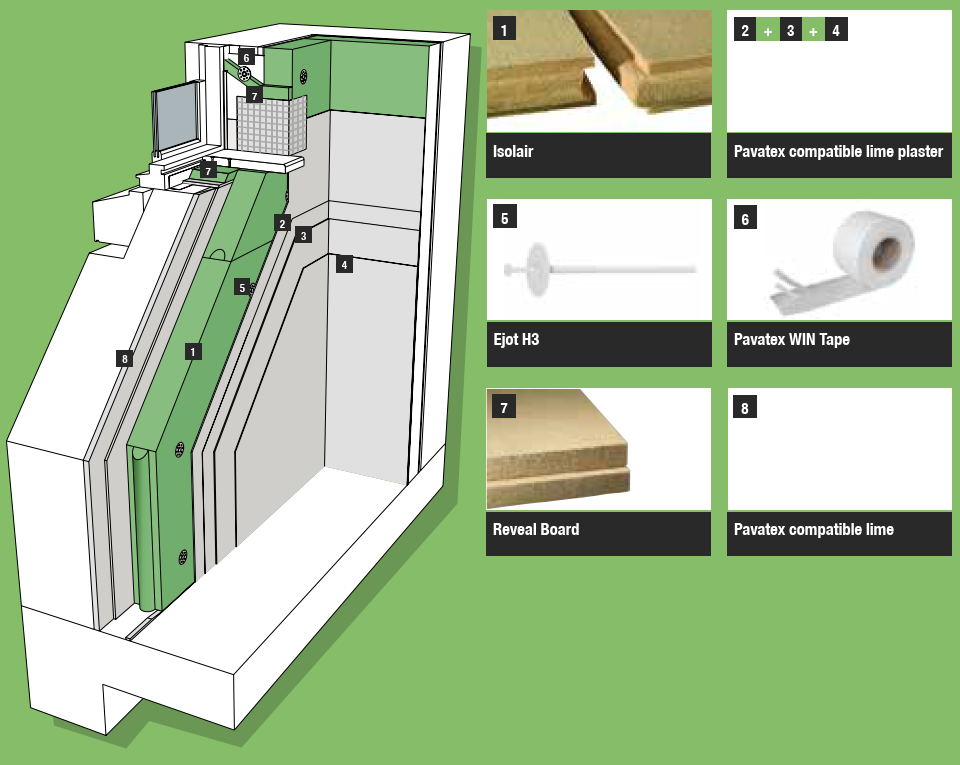 6
7
7
2
3
4
5
8
1

1
Isolair

2 + 3 + 4
Pavatex compatible lime plaster

5
Ejot H3

6
Pavatex WIN Tape

7
Reveal Board

8
Pavatex compatible lime