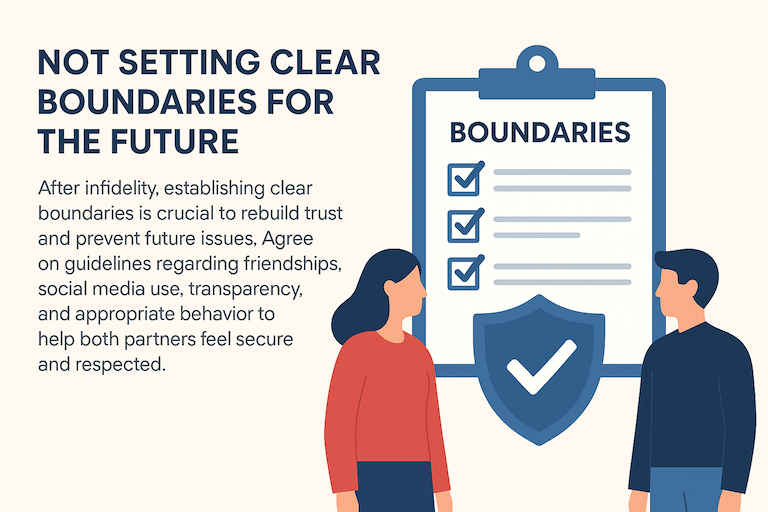 NOT SETTING CLEAR BOUNDARIES FOR THE FUTURE

After infidelity, establishing clear boundaries is crucial to rebuild trust and prevent future issues, Agree on guidelines regarding friendships, social media use, transparency, and appropriate behavior to help both partners feel secure and respected.

BOUNDARIES