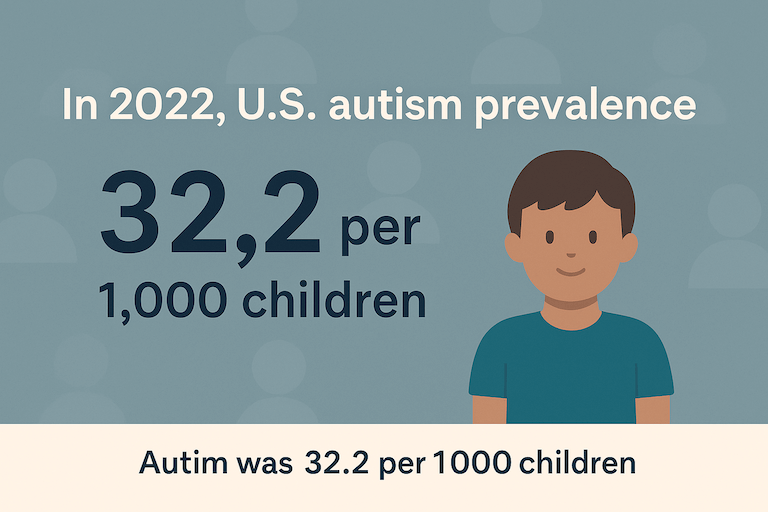 In 2022, U.S. autism prevalence

32,2 per 1,000 children

Autim was 32.2 per 1000 children