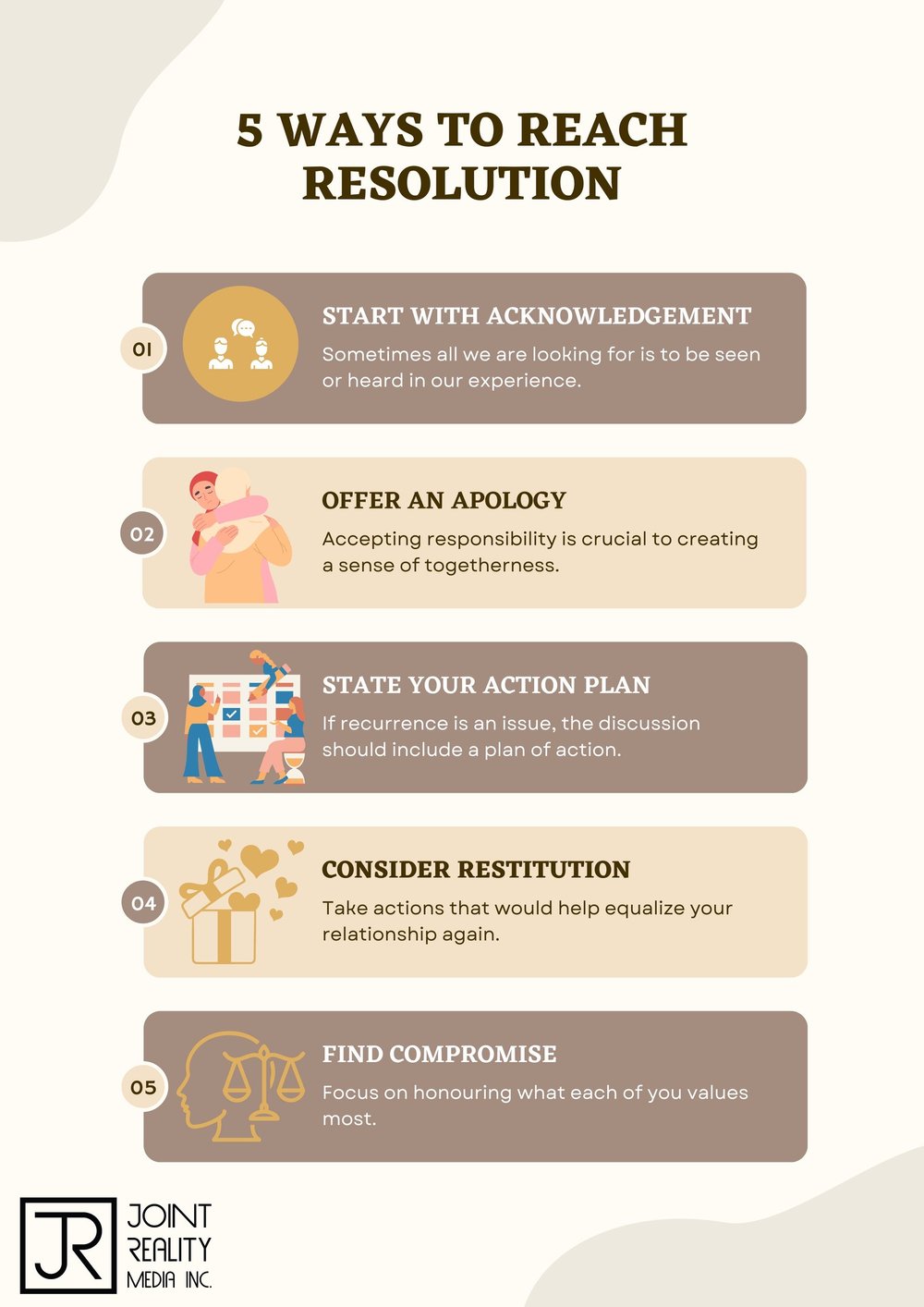 5 WAYS TO REACH RESOLUTION

01

START WITH ACKNOWLEDGEMENT

Sometimes all we are looking for is to be seen or heard in our experience.

02

OFFER AN APOLOGY

Accepting responsibility is crucial to creating a sense of togetherness.

03

STATE YOUR ACTION PLAN

If recurrence is an issue, the discussion should include a plan of action.

04

CONSIDER RESTITUTION

Take actions that would help equalize your relationship again.

05

FIND COMPROMISE

Focus on honouring what each of you values most.

JR

JOINT REALITY MEDIA INC.