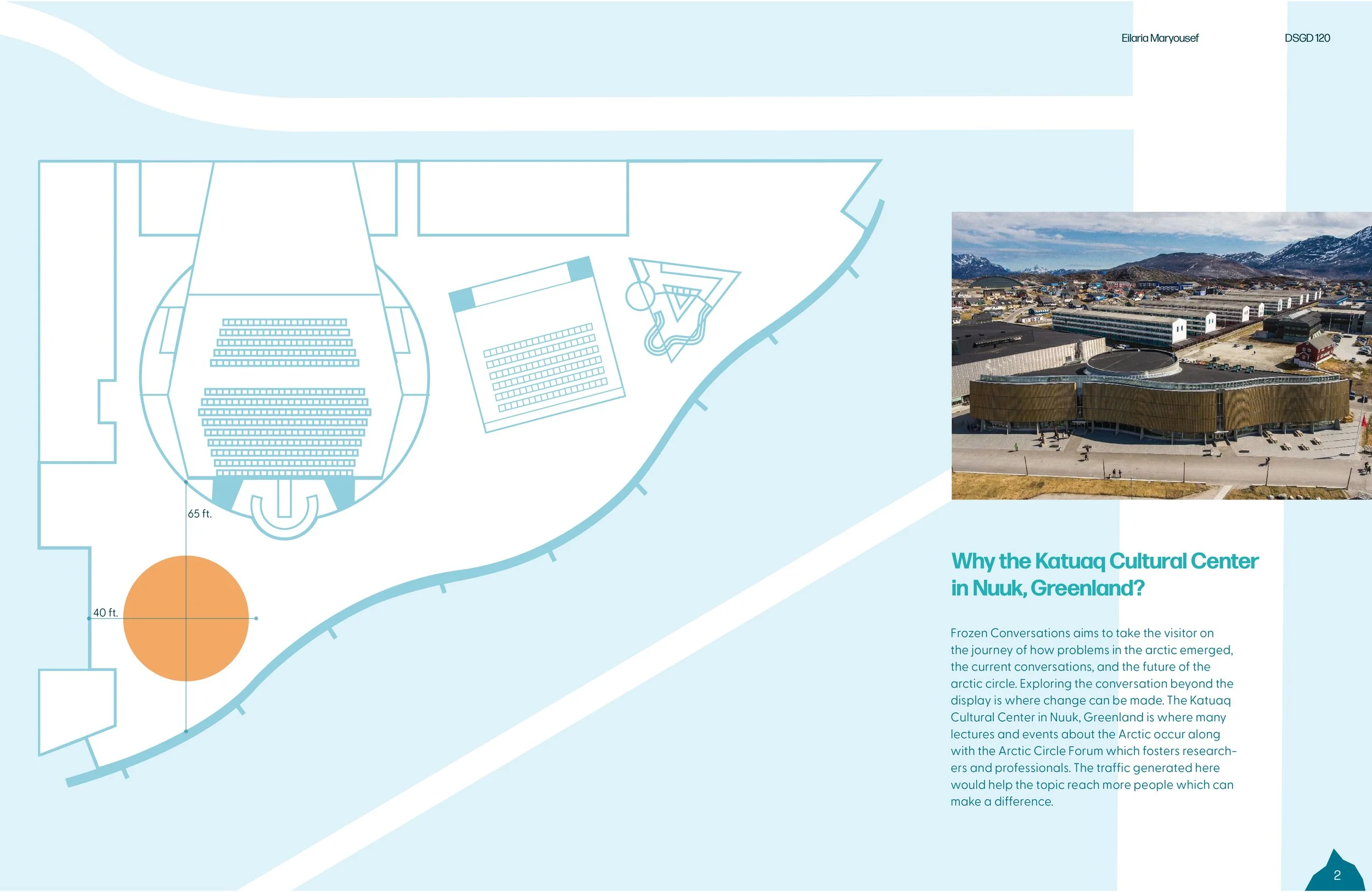 Eilaria Maryousef

DSGD 120

65 ft.

40 ft.

Why the Katuaq Cultural Center in Nuuk, Greenland?

Frozen Conversations aims to take the visitor on the journey of how problems in the arctic emerged, the current conversations, and the future of the arctic circle. Exploring the conversation beyond the display is where change can be made. The Katuaq Cultural Center in Nuuk, Greenland is where many lectures and events about the Arctic occur along with the Arctic Circle Forum which fosters researchers and professionals. The traffic generated here would help the topic reach more people which can make a difference.

2