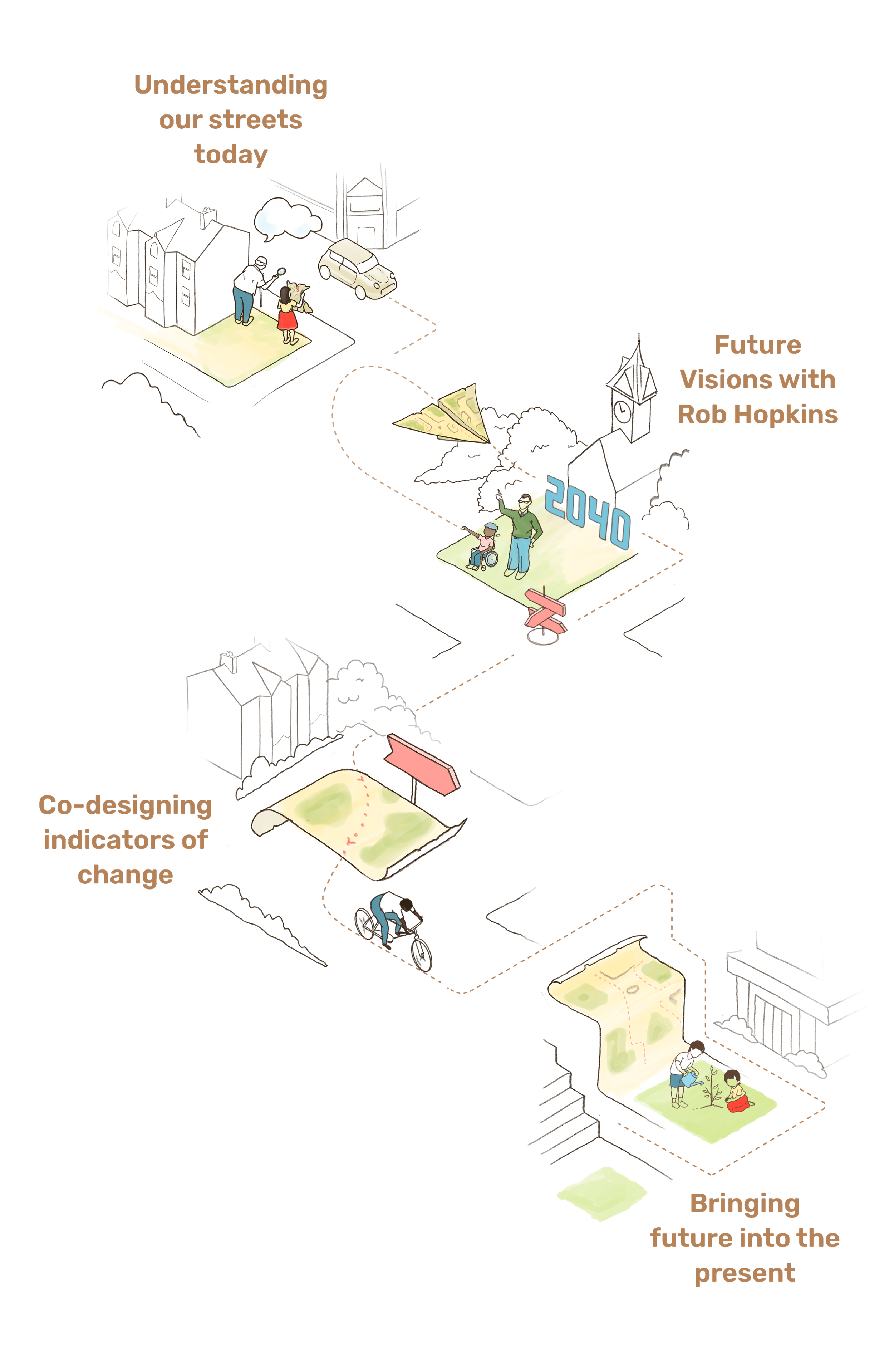 Understanding our streets today

Future Visions with Rob Hopkins

2040

Co-designing indicators of change

Bringing future into the present