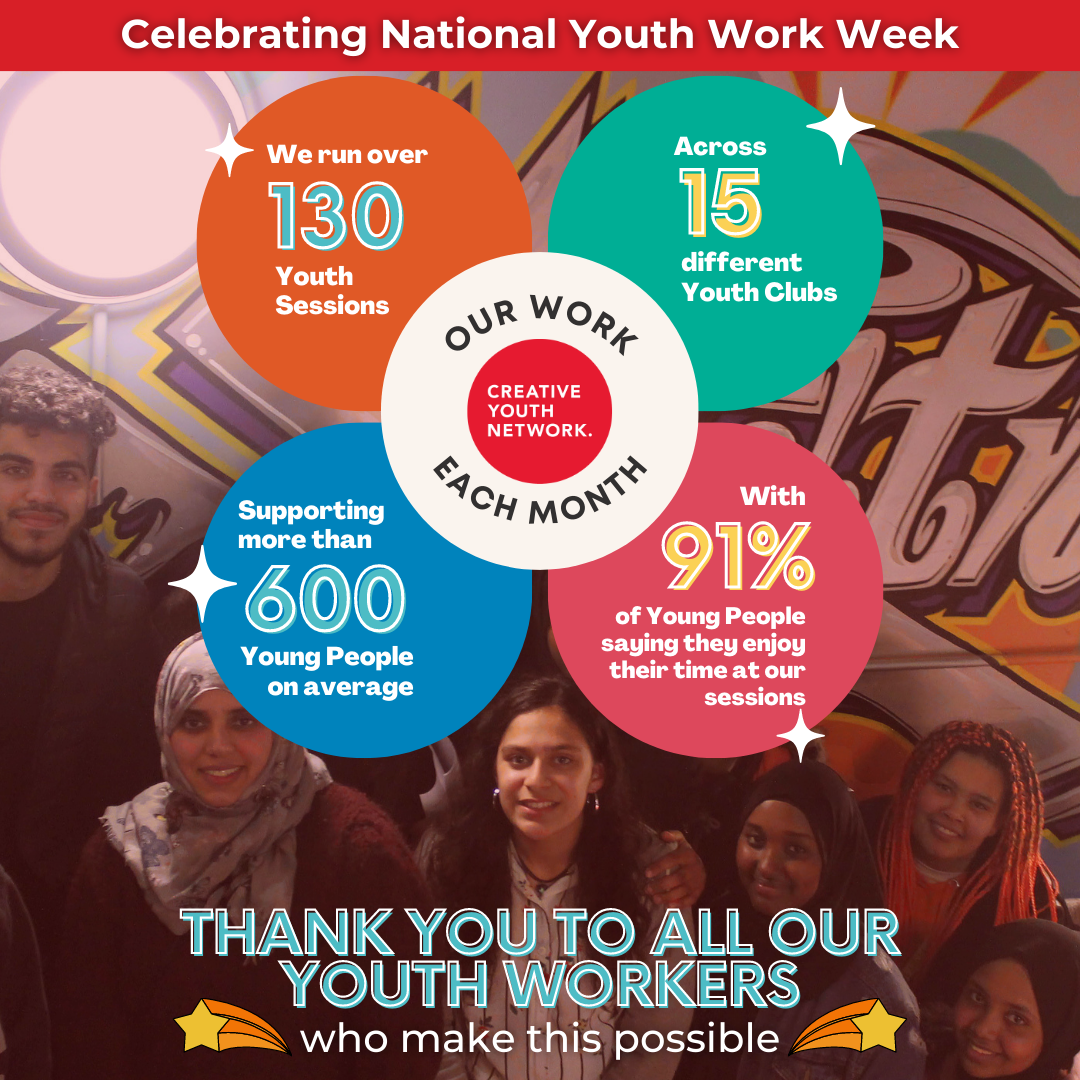 Celebrating National Youth Work Week

We run over
130
Youth Sessions

Across
15
different Youth Clubs

OUR WORK
CREATIVE YOUTH NETWORK.
EACH MONTH

Supporting more than
600
Young People on average

With
91%
of Young People saying they enjoy their time at our sessions

THANK YOU TO ALL OUR YOUTH WORKERS
who make this possible