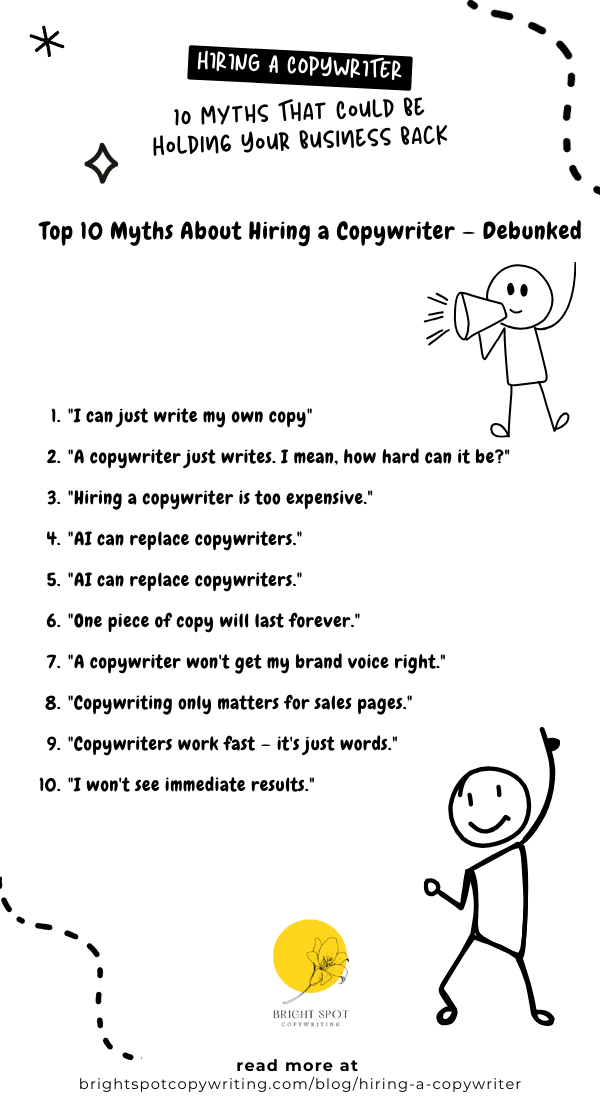 HIRING A COPYWRITER

10 MYTHS THAT COULD BE HOLDING YOUR BUSINESS BACK

Top 10 Myths About Hiring a Copywriter – Debunked

1. "I can just write my own copy"
2. "A copywriter just writes. I mean, how hard can it be?"
3. "Hiring a copywriter is too expensive."
4. "AI can replace copywriters."
5. "AI can replace copywriters."
6. "One piece of copy will last forever."
7. "A copywriter won't get my brand voice right."
8. "Copywriting only matters for sales pages."
9. "Copywriters work fast – it's just words."
10. "I won't see immediate results."

BRIGHT SPOT
COPYWRITING

read more at
brightspotcopywriting.com/blog/hiring-a-copywriter