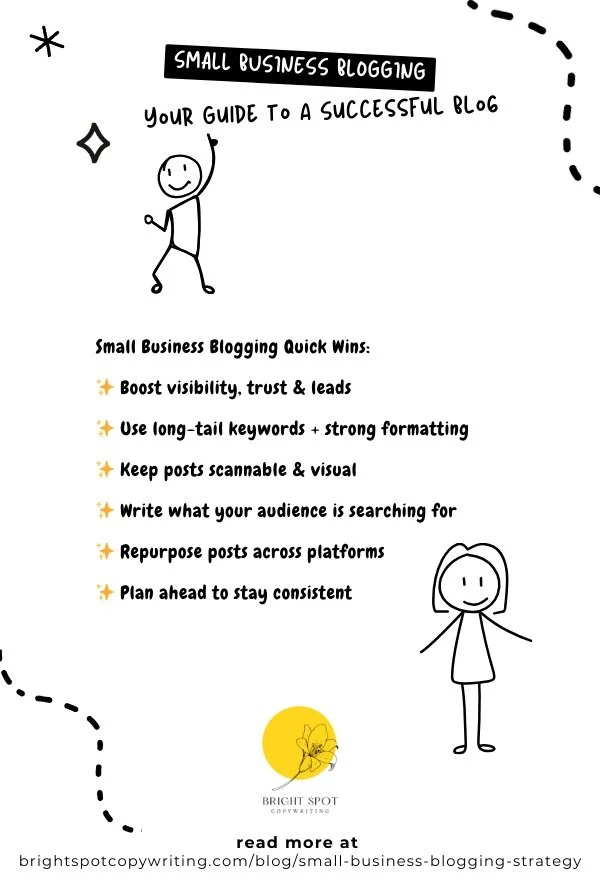 SMALL BUSINESS BLOGGING

YOUR GUIDE TO A SUCCESSFUL BLOG

Small Business Blogging Quick Wins:

✨ Boost visibility, trust & leads

✨ Use long-tail keywords + strong formatting

✨ Keep posts scannable & visual

✨ Write what your audience is searching for

✨ Repurpose posts across platforms

✨ Plan ahead to stay consistent

BRIGHT SPOT
COPYWRITING

read more at
brightspotcopywriting.com/blog/small-business-blogging-strategy