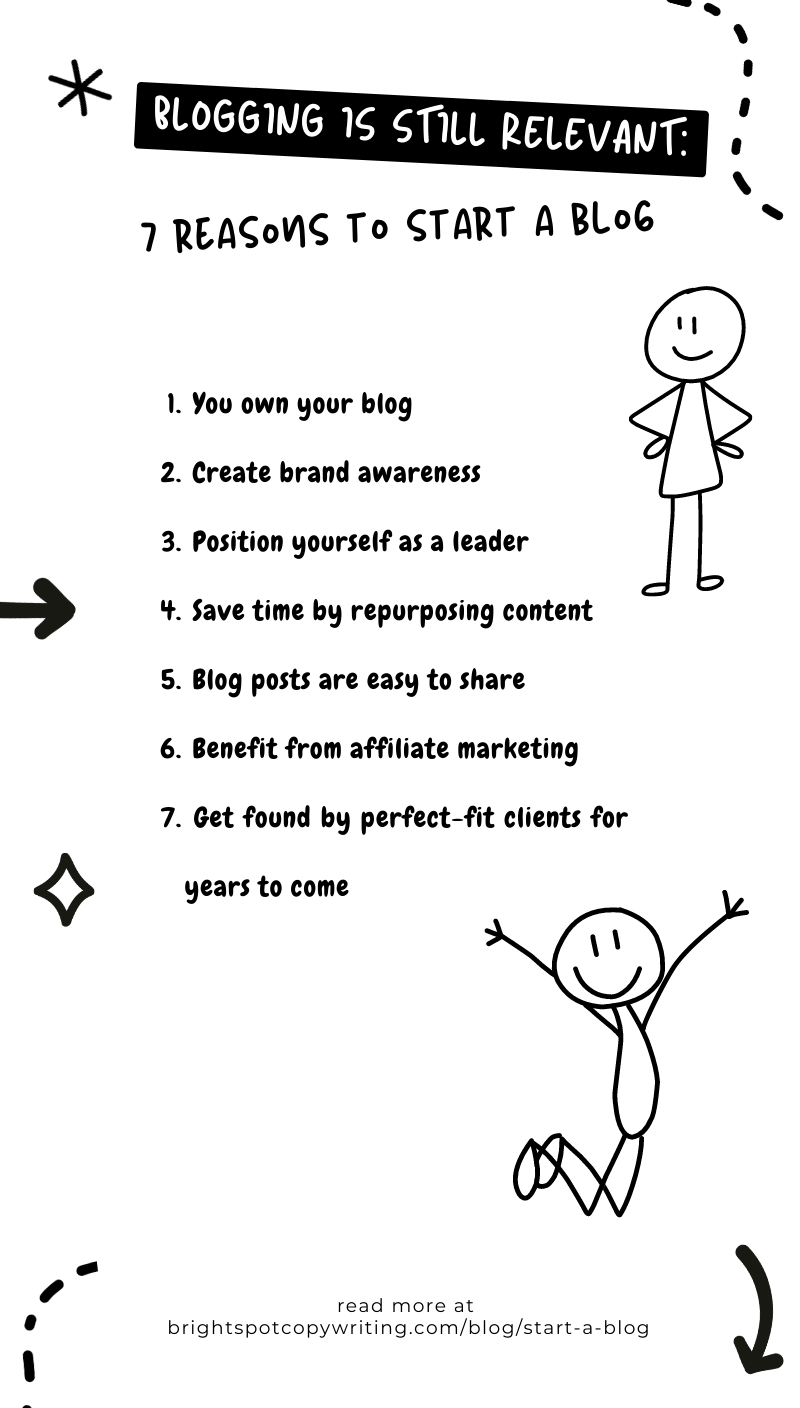 BLOGGING IS STILL RELEVANT:

7 REASONS TO START A BLOG

1. You own your blog
2. Create brand awareness
3. Position yourself as a leader
4. Save time by repurposing content
5. Blog posts are easy to share
6. Benefit from affiliate marketing
7. Get found by perfect-fit clients for years to come

read more at
brightspotcopywriting.com/blog/start-a-blog