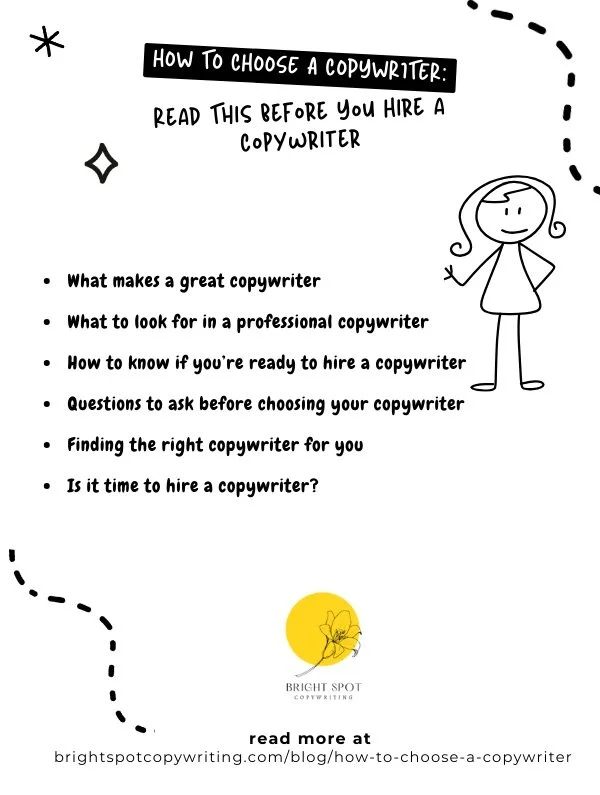 HOW TO CHOOSE A COPYWRITER:

READ THIS BEFORE YOU HIRE A COPYWRITER

- What makes a great copywriter
- What to look for in a professional copywriter
- How to know if you're ready to hire a copywriter
- Questions to ask before choosing your copywriter
- Finding the right copywriter for you
- Is it time to hire a copywriter?

BRIGHT SPOT
COPYWRITING

read more at
brightspotcopywriting.com/blog/how-to-choose-a-copywriter