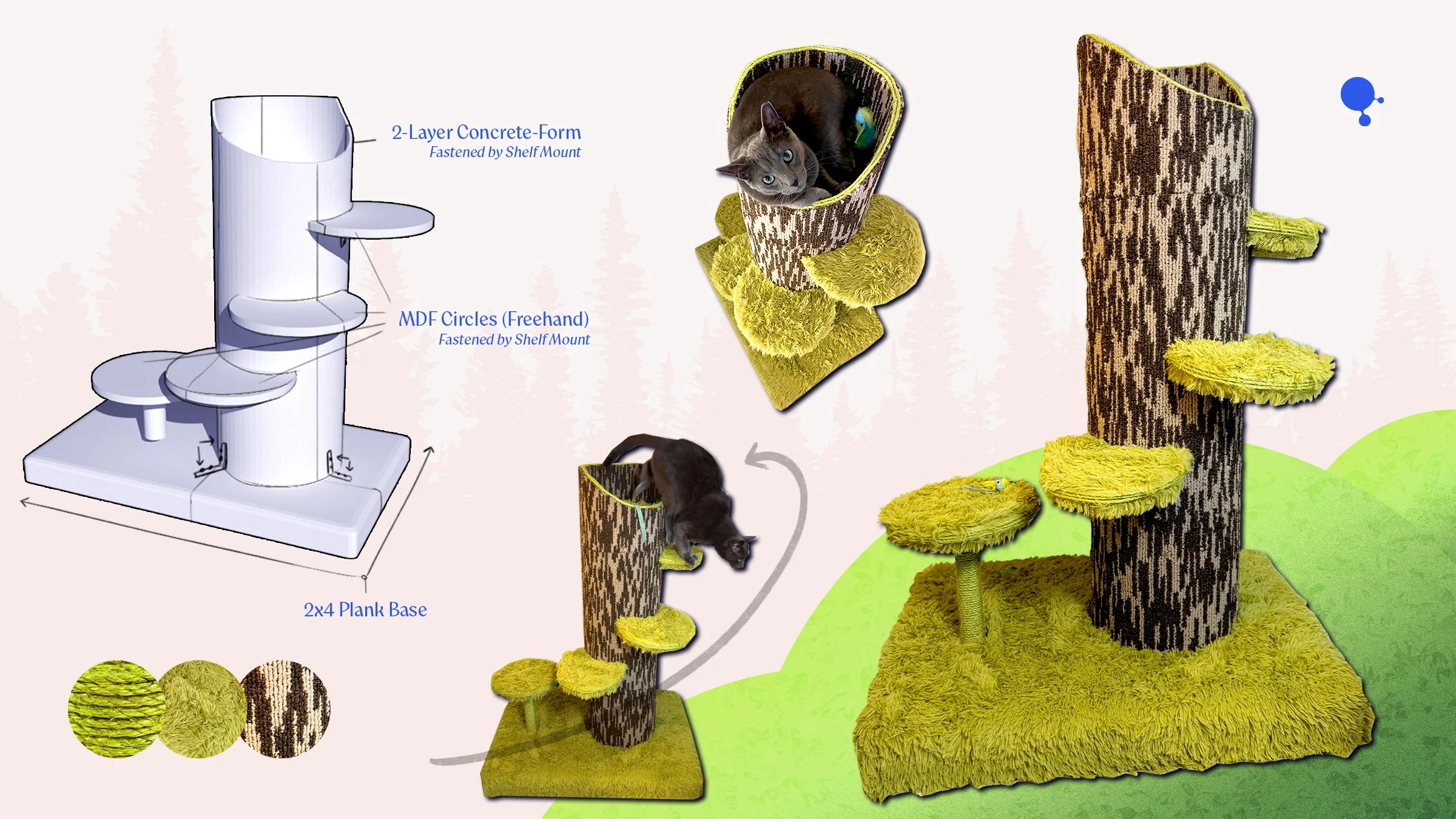 2-Layer Concrete-Form
Fastened by Shelf Mount

MDF Circles (Freehand)
Fastened by Shelf Mount

2x4 Plank Base