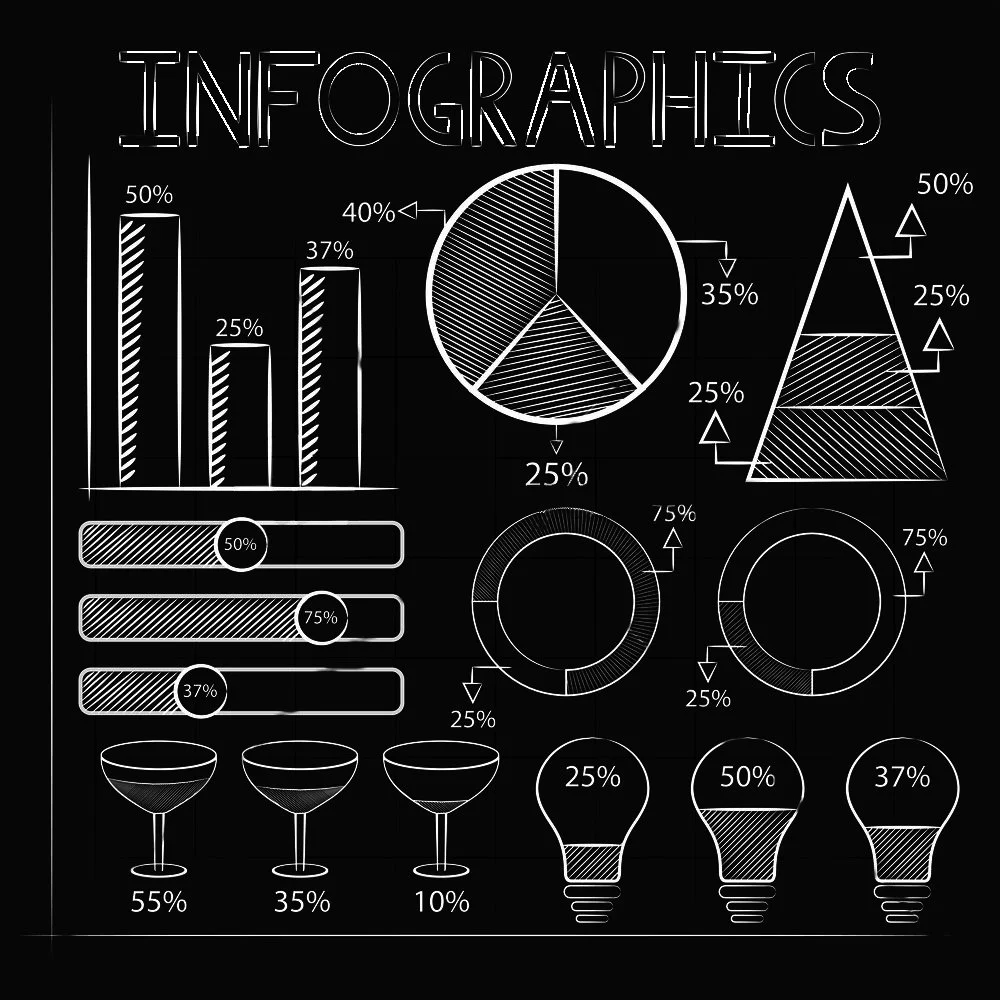 INFOGRAPHICS

50%
25%
37%

40%
35%
25%

50%
25%
25%

50%
75%
37%

75%
25%
75%
25%

55%
35%
10%

25%
50%
37%