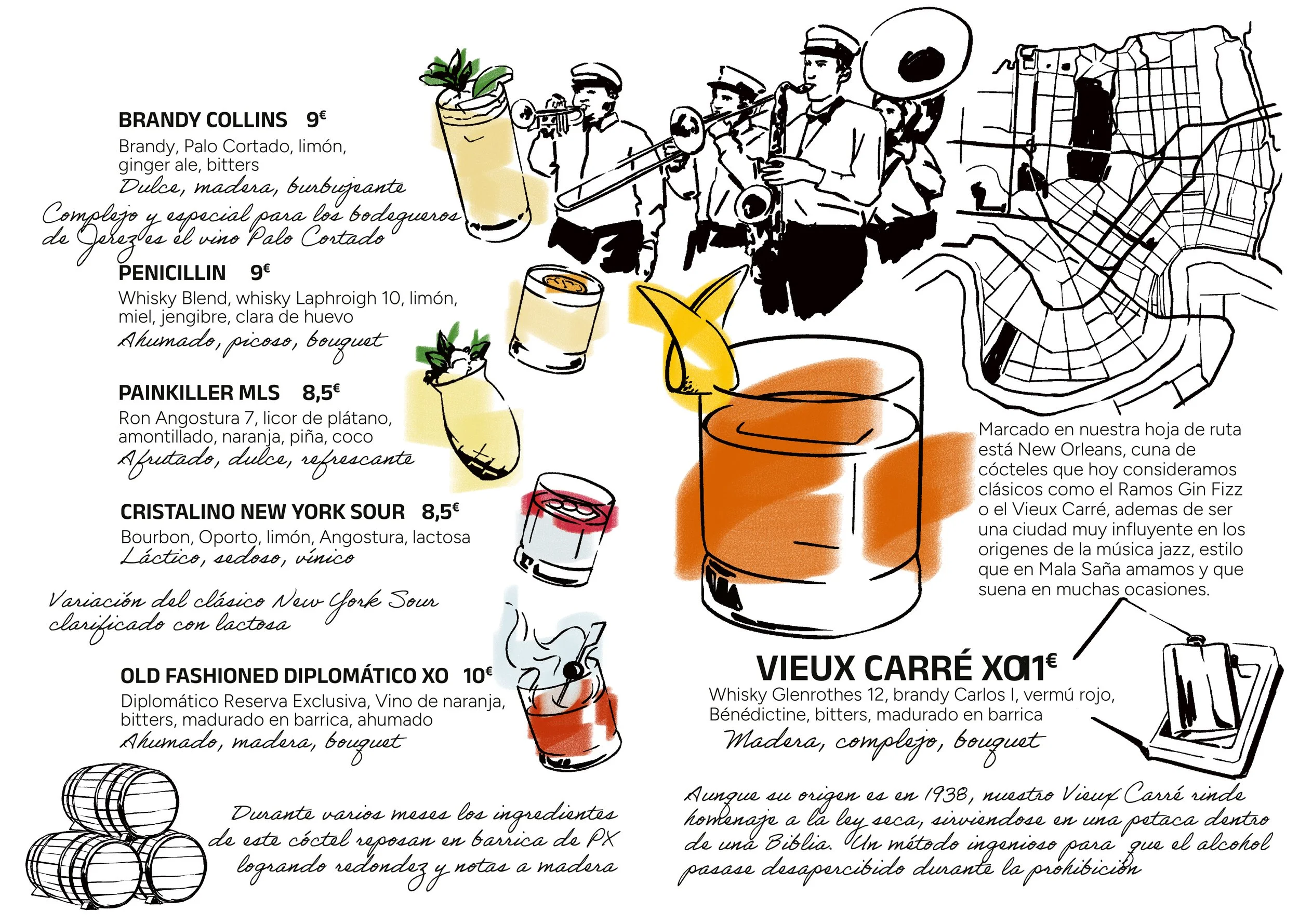 BRANDY COLLINS 9€
Brandy, Palo Cortado, limón, ginger ale, bitters
Dulce, madera, burbujeante

Complejo y especial para los bodegueros de Jerez es el vino Palo Cortado

PENICILLIN 9€
Whisky Blend, whisky Laphroigh 10, limón, miel, jengibre, clara de huevo
Ahumado, picoso, bouquet

PAINKILLER MLS 8,5€
Ron Angostura 7, licor de plátano, amontillado, naranja, piña, coco
Afrutado, dulce, refrescante

CRISTALINO NEW YORK SOUR 8,5€
Bourbon, Oporto, limón, Angostura, lactosa
Láctico, sedoso, vínico

Variación del clásico New York Sour clarificado con lactosa

OLD FASHIONED DIPLOMÁTICO XO 10€
Diplomático Reserva Exclusiva, Vino de naranja, bitters, madurado en barrica, ahumado
Ahumado, madera, bouquet

Durante varios meses los ingredientes de este cóctel reposan en barrica de PX logrando redondez y notas a madera

Marcado en nuestra hoja de ruta está New Orleans, cuna de cócteles que hoy consideramos clásicos como el Ramos Gin Fizz o el Vieux Carré, ademas de ser una ciudad muy influyente en los origenes de la música jazz, estilo que en Mala Saña amamos y que suena en muchas ocasiones.

VIEUX CARRÉ XO 11€
Whisky Glenrothes 12, brandy Carlos I, vermú rojo, Bénédictine, bitters, madurado en barrica
Madera, complejo, bouquet

Aunque su origen es en 1938, nuestro Vieux Carré rinde homenaje a la ley seca, sirviendose en una petaca dentro de una Biblia. Un método ingenioso para que el alcohol pasase desapercibido durante la prohibición