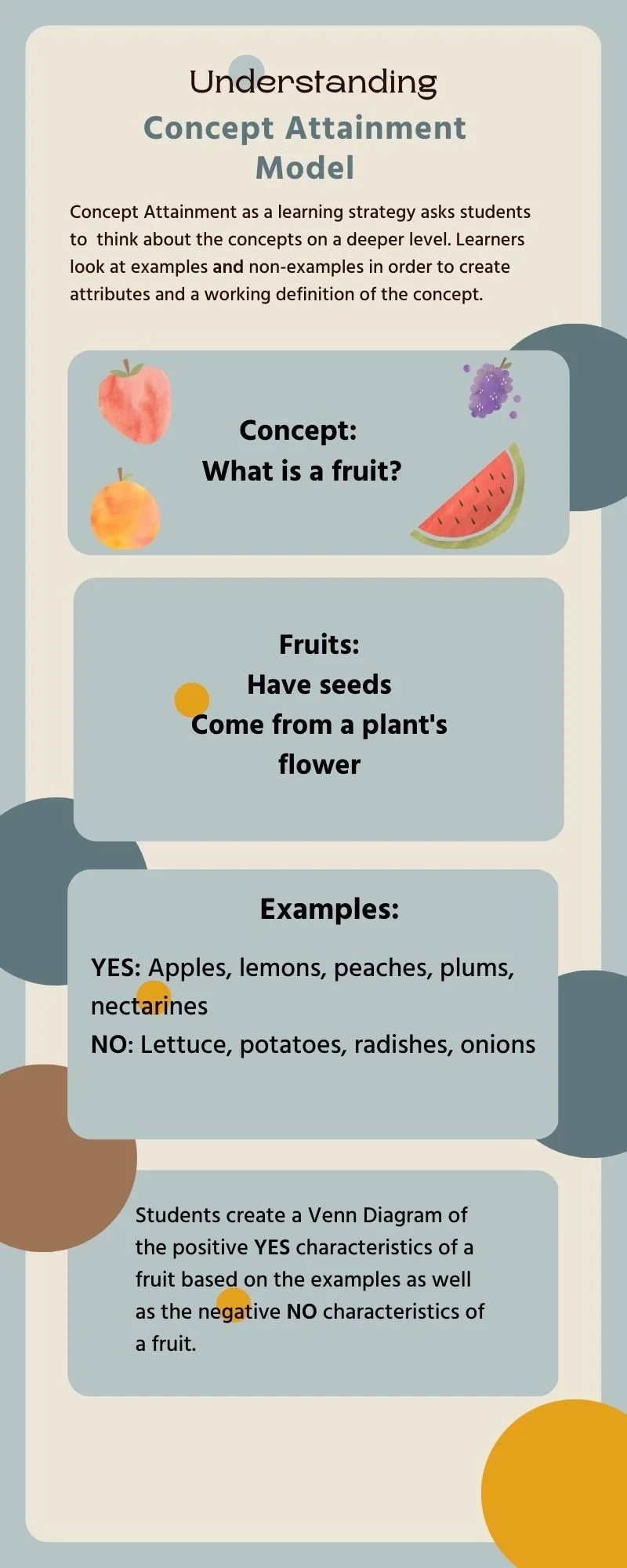 Understanding
Concept Attainment Model

Concept Attainment as a learning strategy asks students to think about the concepts on a deeper level. Learners look at examples and non-examples in order to create attributes and a working definition of the concept.

Concept:
What is a fruit?

Fruits:
Have seeds
Come from a plant's flower

Examples:

YES: Apples, lemons, peaches, plums, nectarines
NO: Lettuce, potatoes, radishes, onions

Students create a Venn Diagram of the positive YES characteristics of a fruit based on the examples as well as the negative NO characteristics of a fruit.