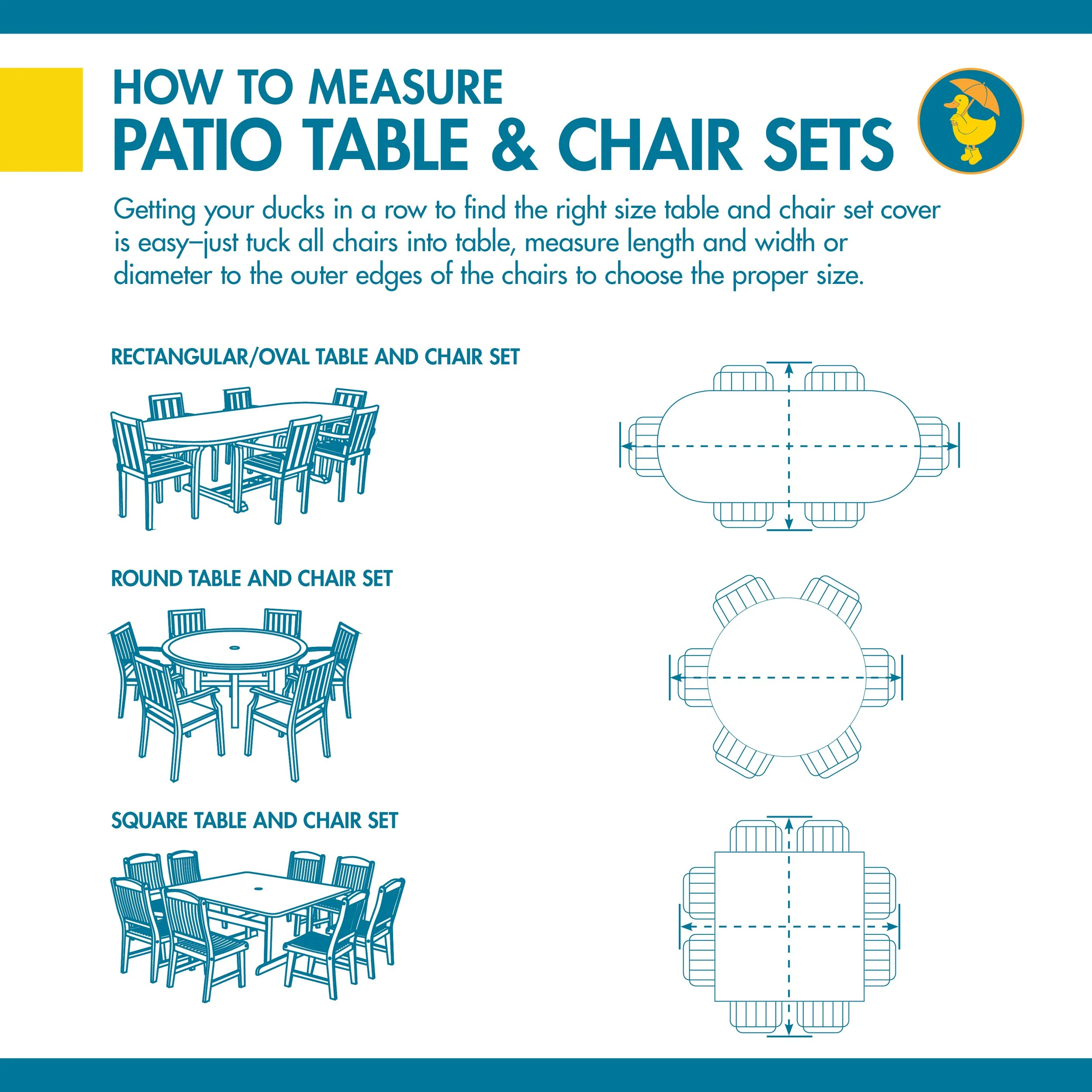 HOW TO MEASURE
PATIO TABLE & CHAIR SETS

Getting your ducks in a row to find the right size table and chair set cover is easy–just tuck all chairs into table, measure length and width or diameter to the outer edges of the chairs to choose the proper size.

RECTANGULAR/OVAL TABLE AND CHAIR SET

ROUND TABLE AND CHAIR SET

SQUARE TABLE AND CHAIR SET