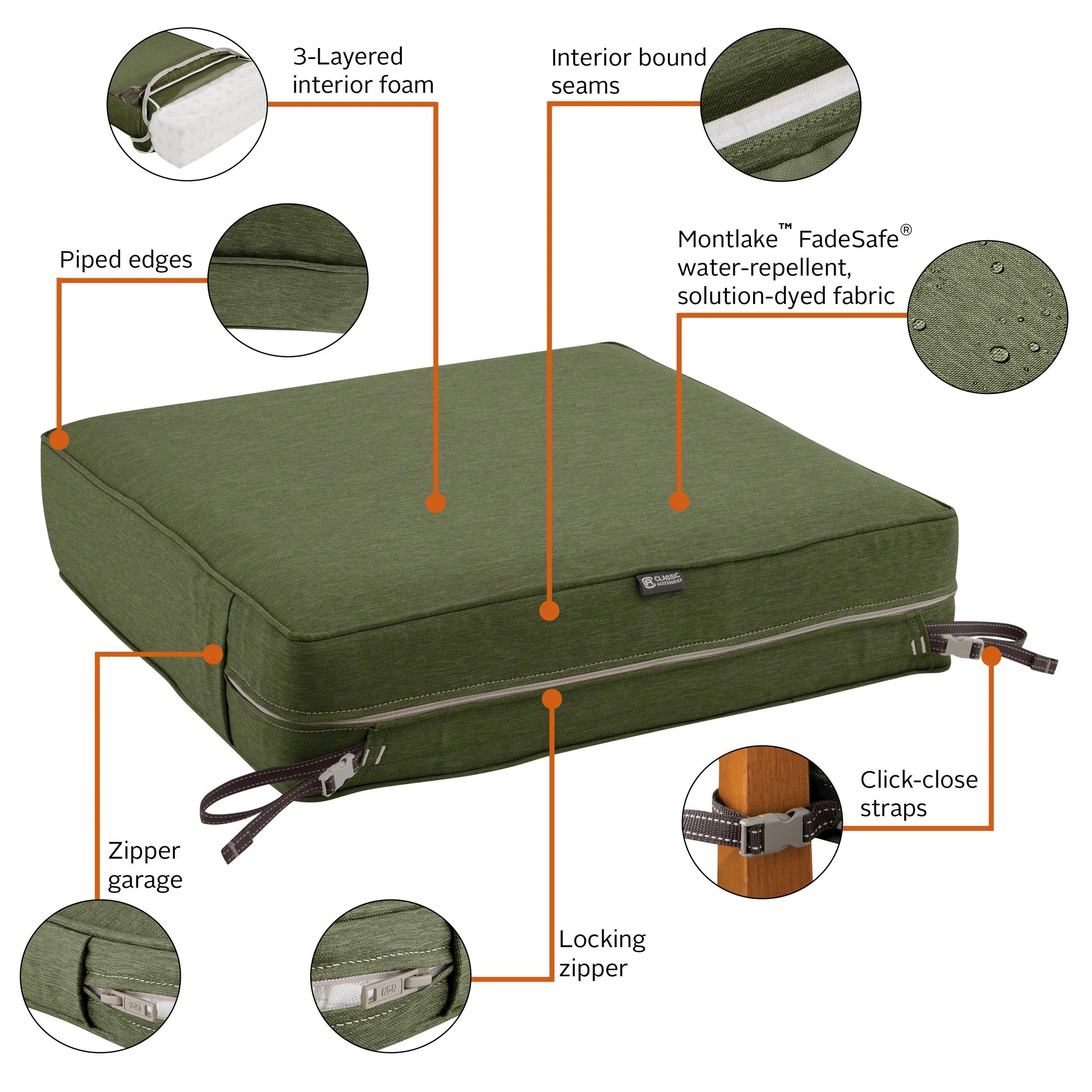 3-Layered interior foam

Interior bound seams

Piped edges

Montlake™ FadeSafe® water-repellent, solution-dyed fabric

CLASSIC ACCESSORIES

Click-close straps

Zipper garage

Locking zipper