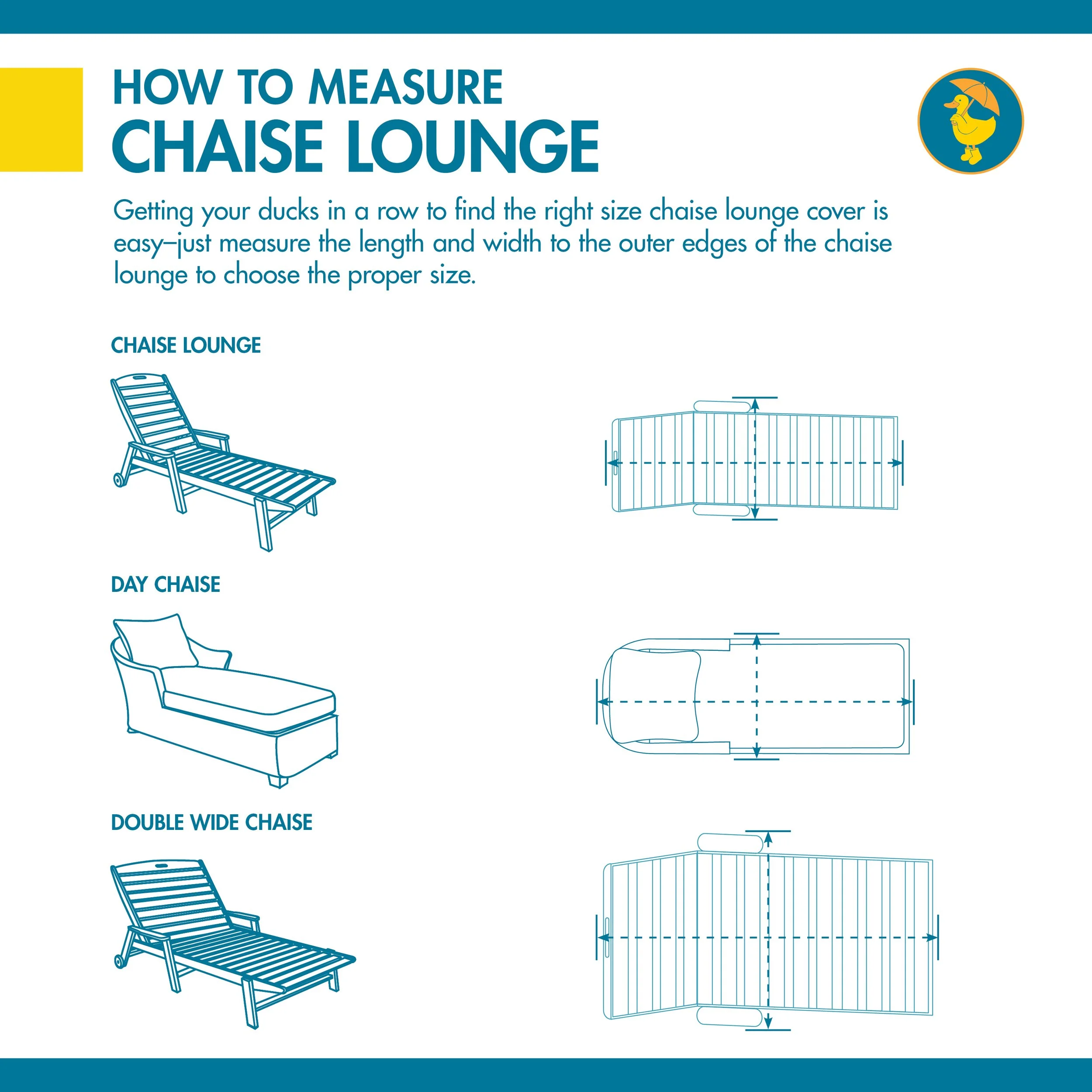 HOW TO MEASURE
CHAISE LOUNGE

Getting your ducks in a row to find the right size chaise lounge cover is easy–just measure the length and width to the outer edges of the chaise lounge to choose the proper size.

CHAISE LOUNGE

DAY CHAISE

DOUBLE WIDE CHAISE