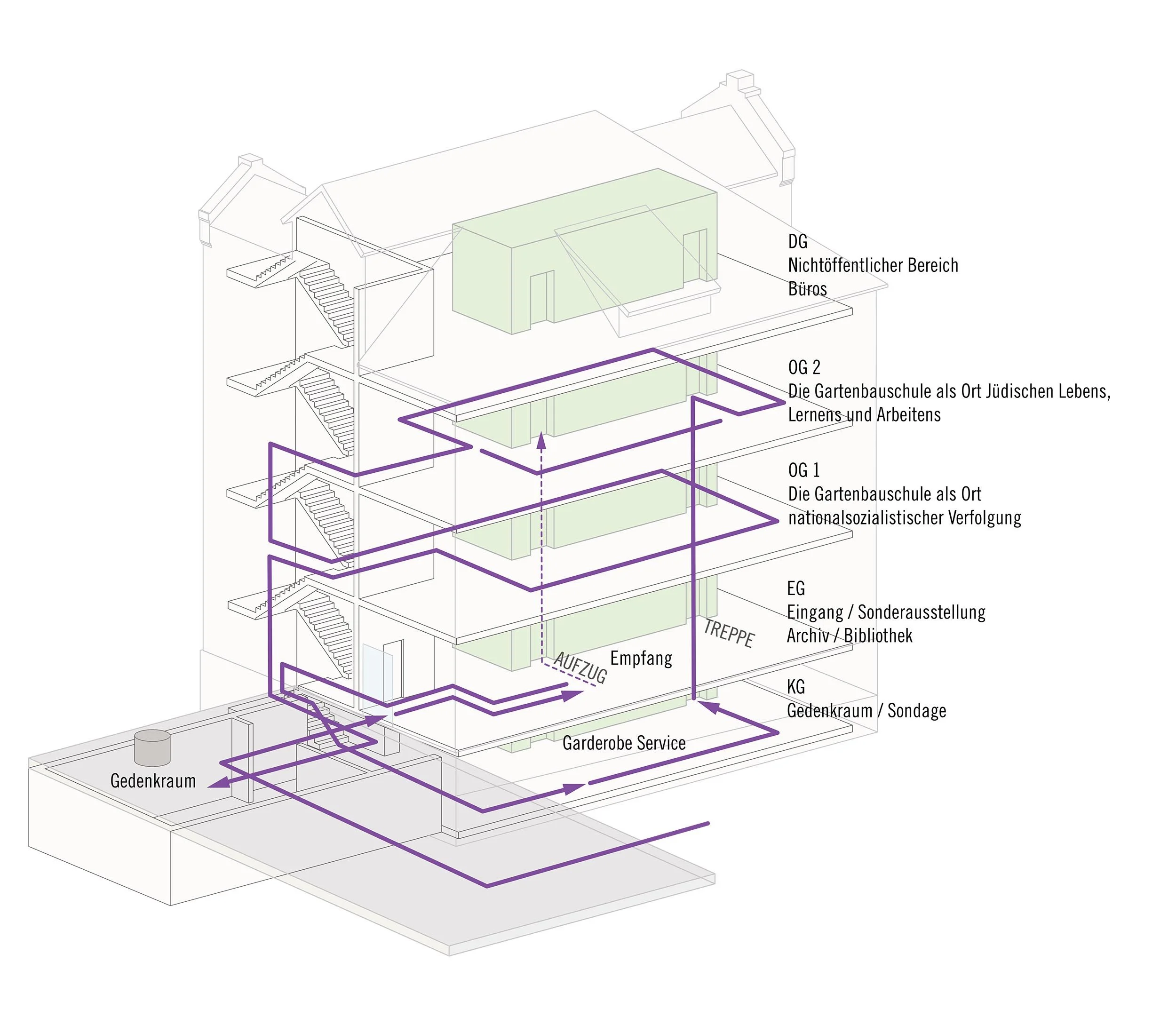 DG
Nichtöffentlicher Bereich
Büros

OG 2
Die Gartenbauschule als Ort Jüdischen Lebens, Lernens und Arbeitens

OG 1
Die Gartenbauschule als Ort nationalsozialistischer Verfolgung

EG
Eingang / Sonderausstellung
Archiv / Bibliothek

TREPPE

AUFZUG

Empfang

KG
Gedenkraum / Sondage

Garderobe Service

Gedenkraum