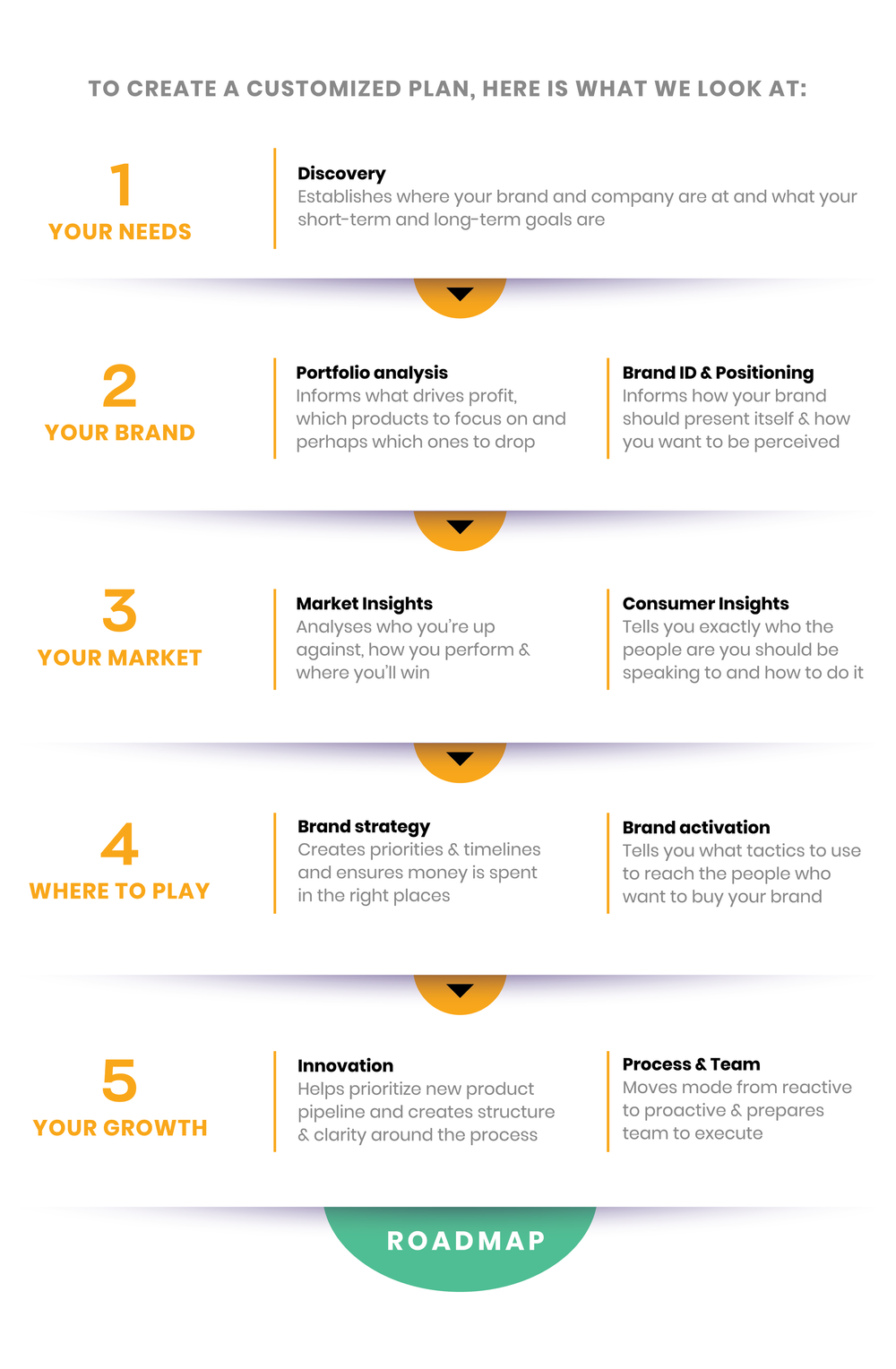 TO CREATE A CUSTOMIZED PLAN, HERE IS WHAT WE LOOK AT:

1
YOUR NEEDS

Discovery
Establishes where your brand and company are at and what your short-term and long-term goals are

2
YOUR BRAND

Portfolio analysis
Informs what drives profit, which products to focus on and perhaps which ones to drop

Brand ID & Positioning
Informs how your brand should present itself & how you want to be perceived

3
YOUR MARKET

Market Insights
Analyses who you're up against, how you perform & where you'll win

Consumer Insights
Tells you exactly who the people are you should be speaking to and how to do it

4
WHERE TO PLAY

Brand strategy
Creates priorities & timelines and ensures money is spent in the right places

Brand activation
Tells you what tactics to use to reach the people who want to buy your brand

5
YOUR GROWTH

Innovation
Helps prioritize new product pipeline and creates structure & clarity around the process

Process & Team
Moves mode from reactive to proactive & prepares team to execute

ROADMAP