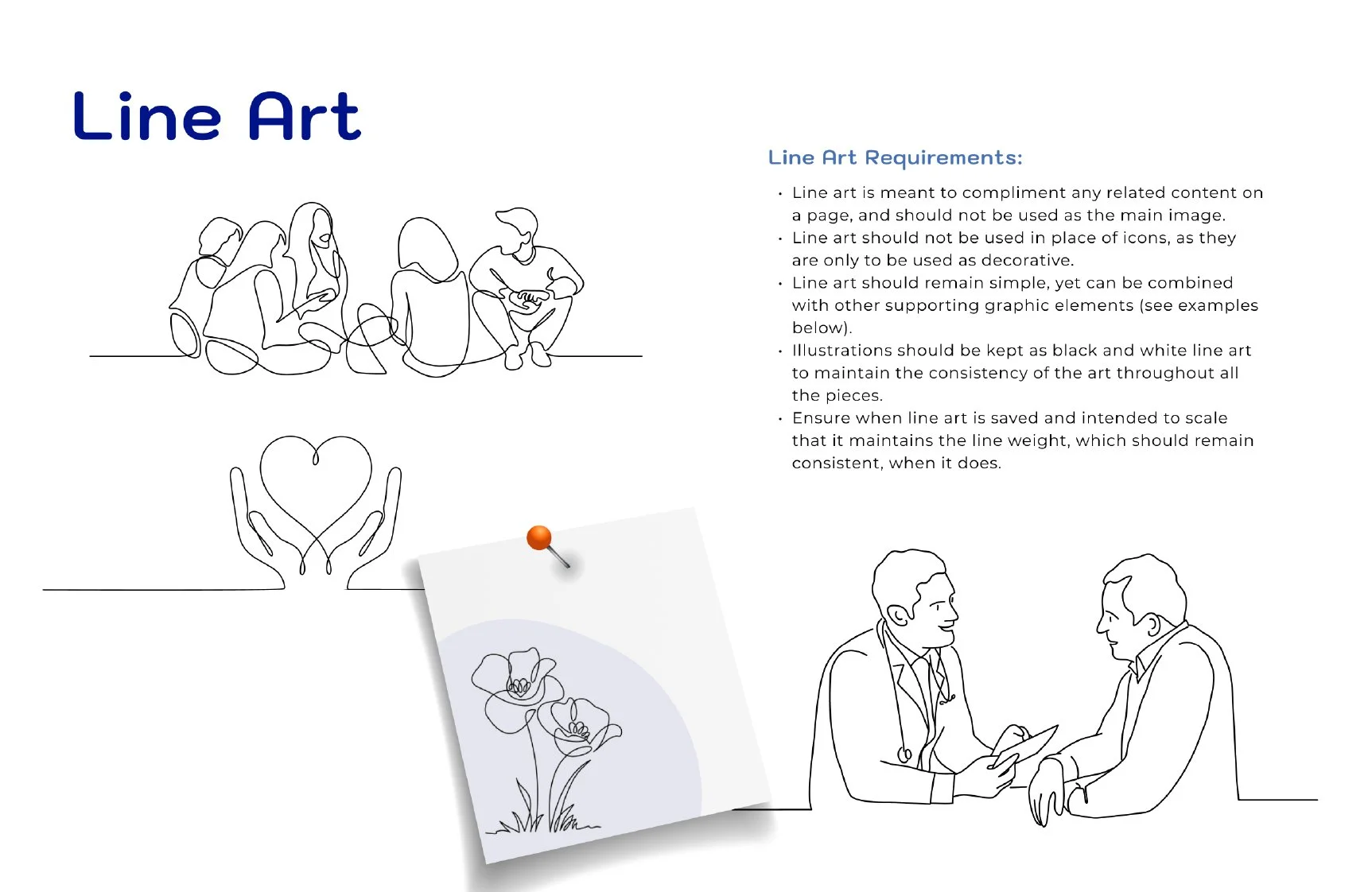 Line Art

Line Art Requirements:

• Line art is meant to compliment any related content on a page, and should not be used as the main image.
• Line art should not be used in place of icons, as they are only to be used as decorative.
• Line art should remain simple, yet can be combined with other supporting graphic elements (see examples below).
• Illustrations should be kept as black and white line art to maintain the consistency of the art throughout all the pieces.
• Ensure when line art is saved and intended to scale that it maintains the line weight, which should remain consistent, when it does.