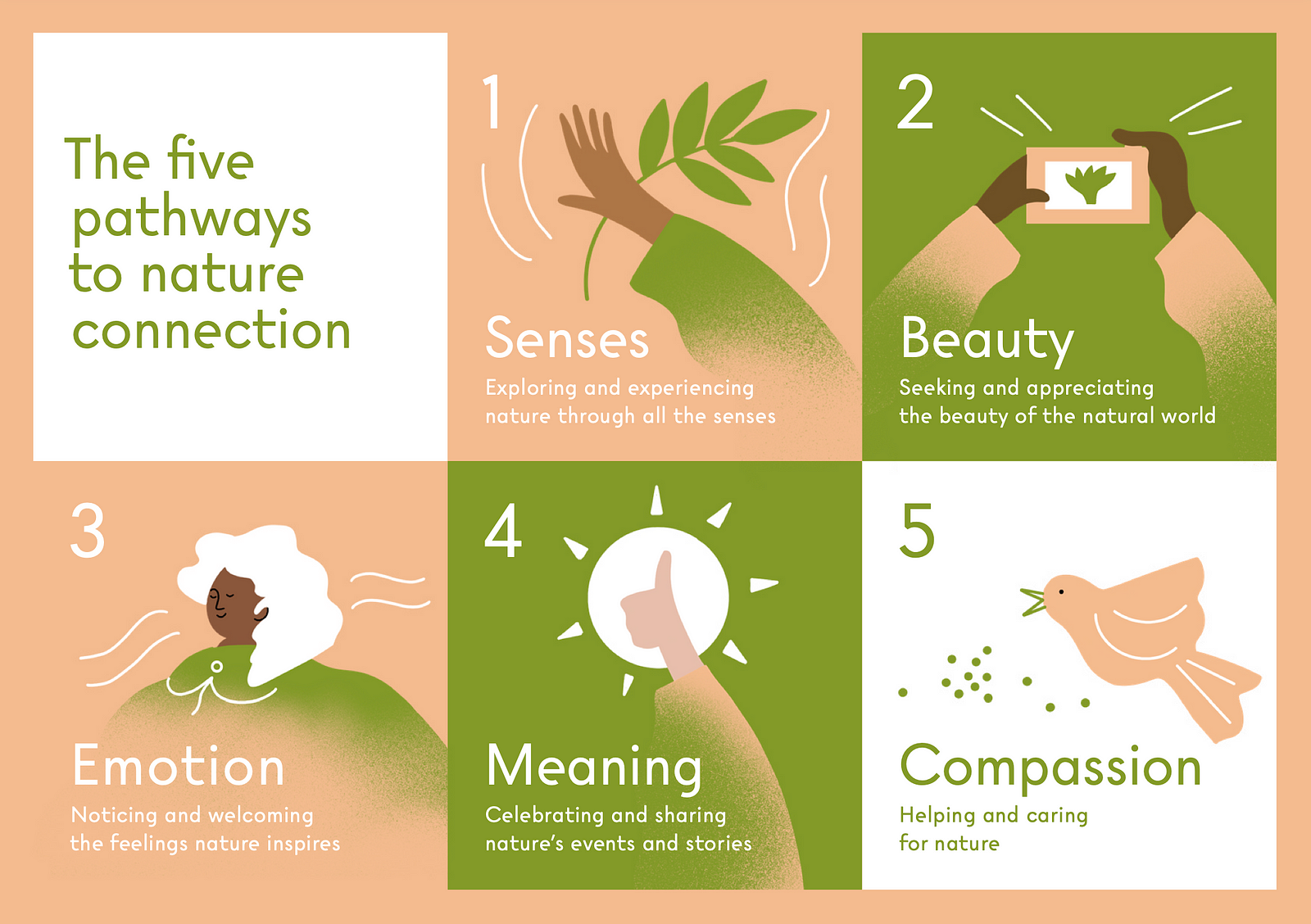 The five pathways to nature connection

1

Senses

Exploring and experiencing nature through all the senses

2

Beauty

Seeking and appreciating the beauty of the natural world

3

Emotion

Noticing and welcoming the feelings nature inspires

4

Meaning

Celebrating and sharing nature's events and stories

5

Compassion

Helping and caring for nature