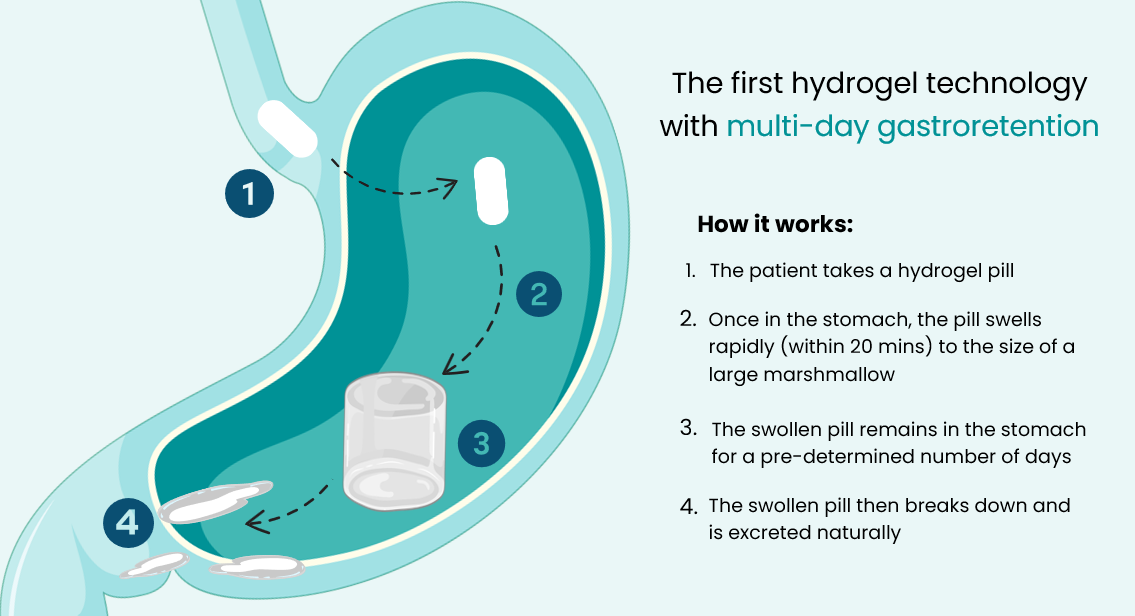 1

2

3

4

The first hydrogel technology with multi-day gastroretention

How it works:

1. The patient takes a hydrogel pill

2. Once in the stomach, the pill swells rapidly (within 20 mins) to the size of a large marshmallow

3. The swollen pill remains in the stomach for a pre-determined number of days

4. The swollen pill then breaks down and is excreted naturally