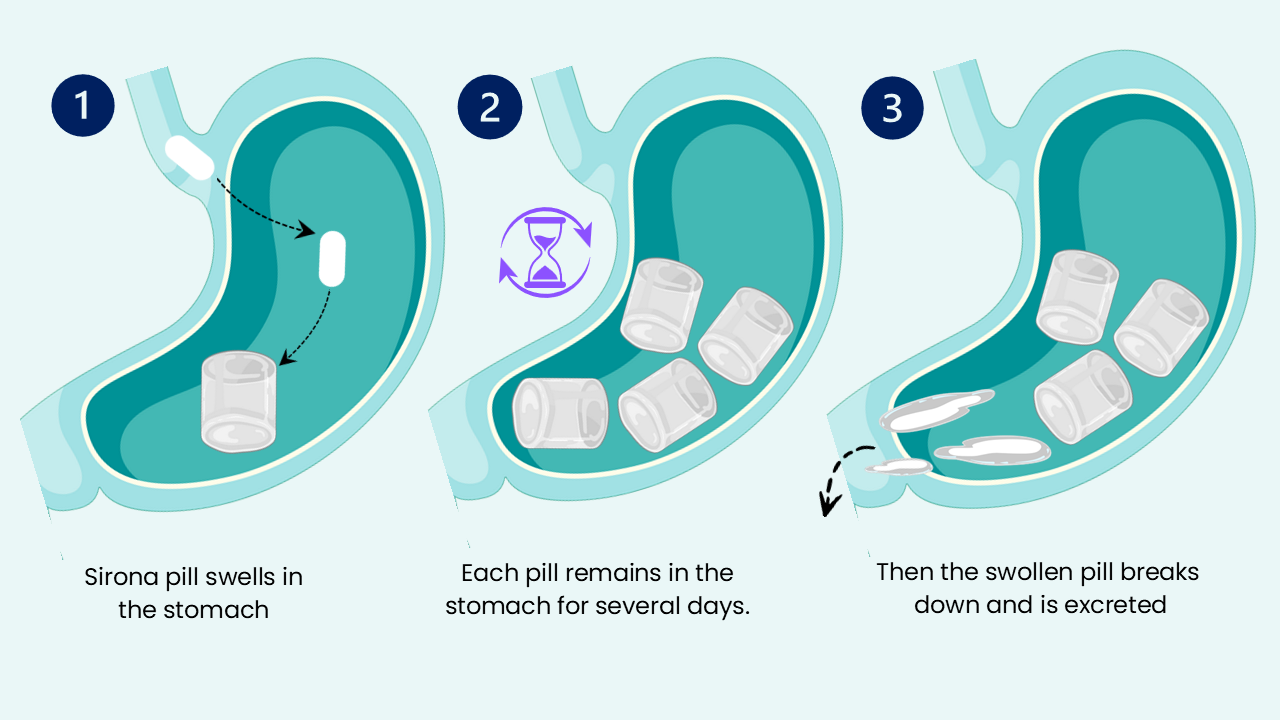 1

Sirona pill swells in the stomach

2

Each pill remains in the stomach for several days.

3

Then the swollen pill breaks down and is excreted