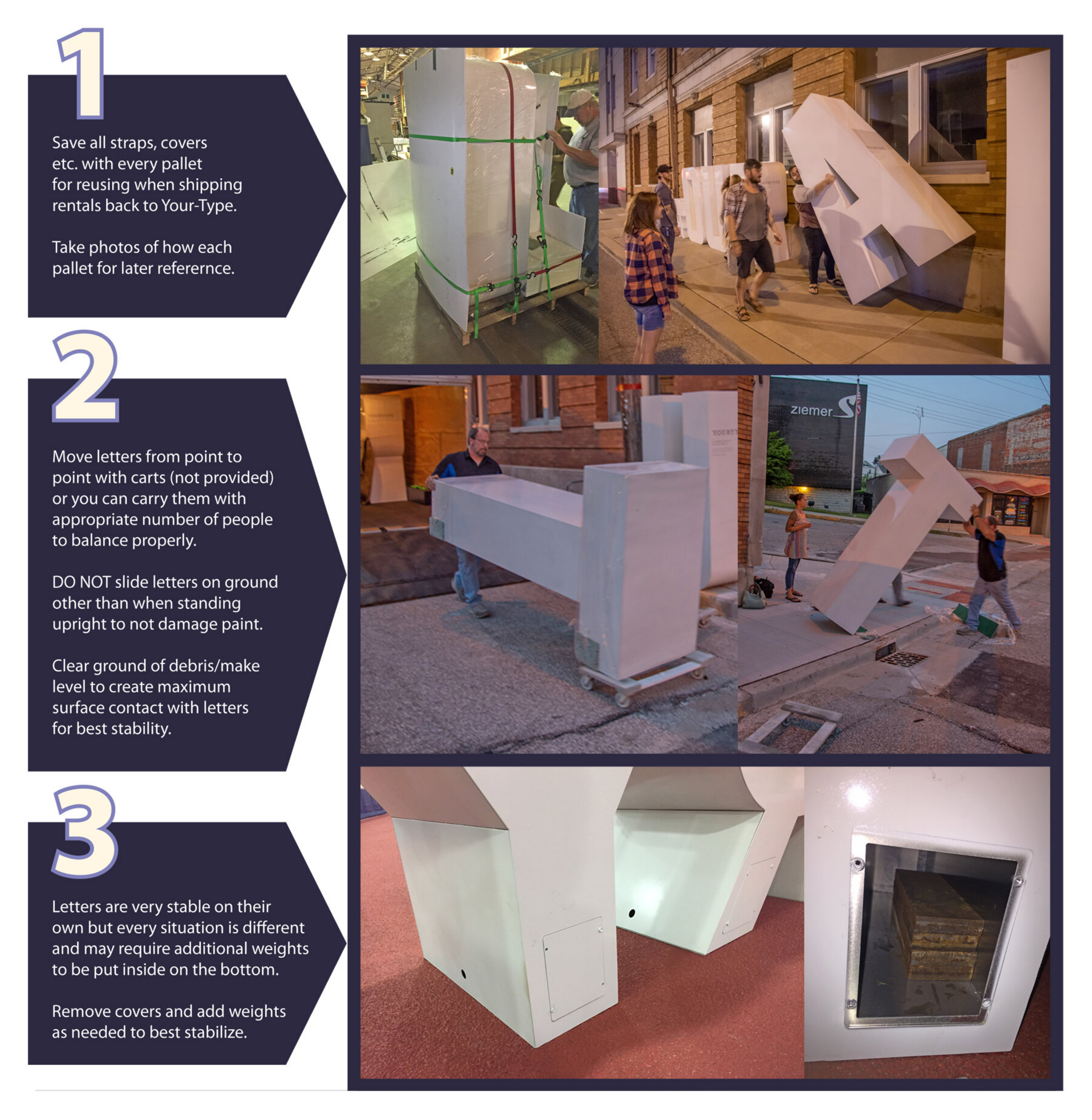 1

Save all straps, covers etc. with every pallet for reusing when shipping rentals back to Your-Type.

Take photos of how each pallet for later referernce.

2

Move letters from point to point with carts (not provided) or you can carry them with appropriate number of people to balance properly.

DO NOT slide letters on ground other than when standing upright to not damage paint.

Clear ground of debris/make level to create maximum surface contact with letters for best stability.

3

Letters are very stable on their own but every situation is different and may require additional weights to be put inside on the bottom.

Remove covers and add weights as needed to best stabilize.

ziemer