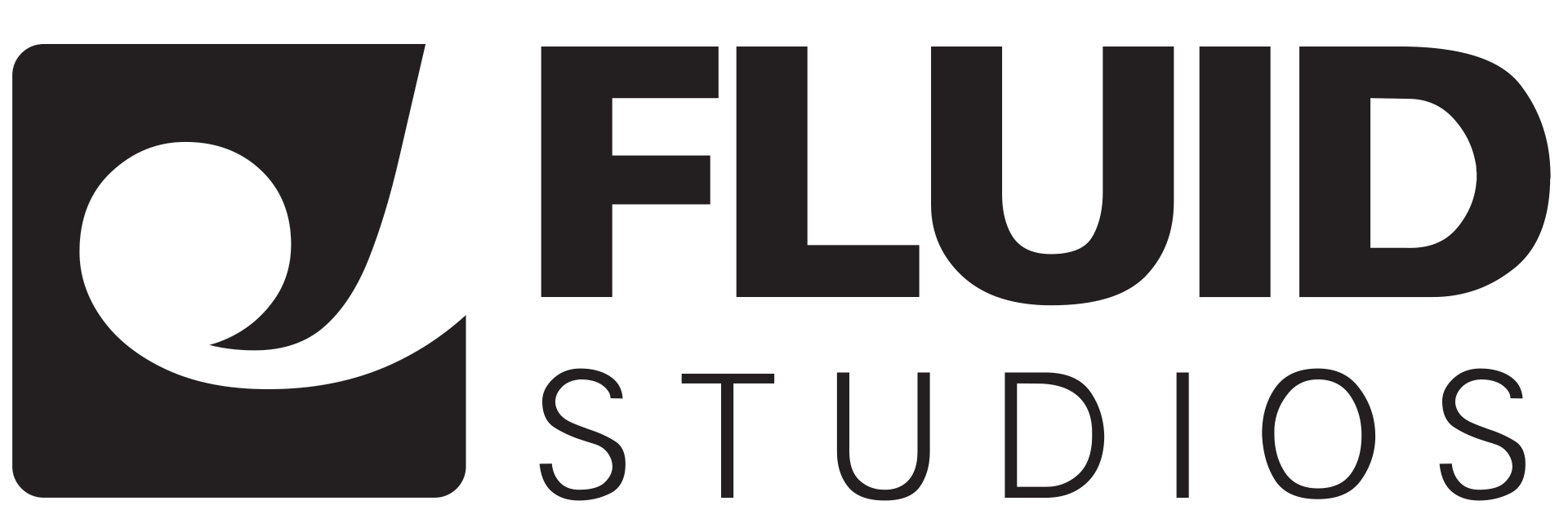 FLUID
STUDIOS