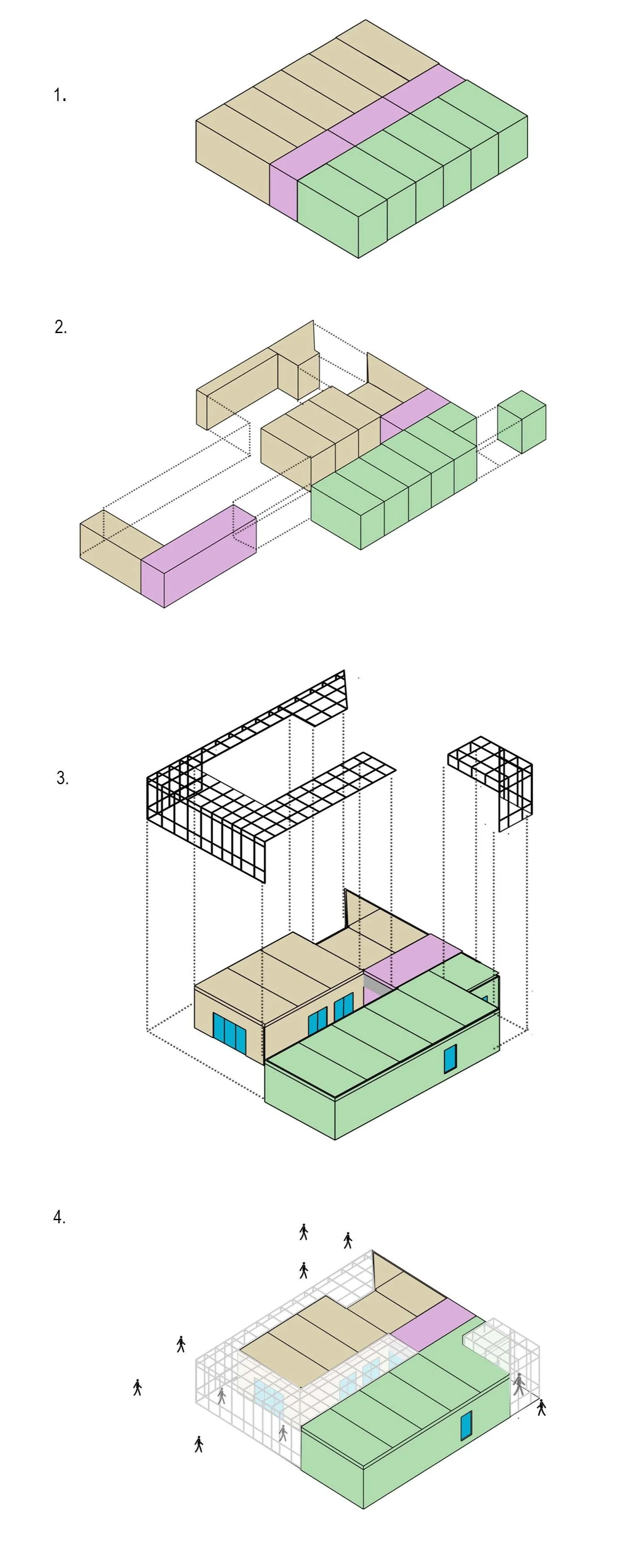 1.

2.

3.

4.