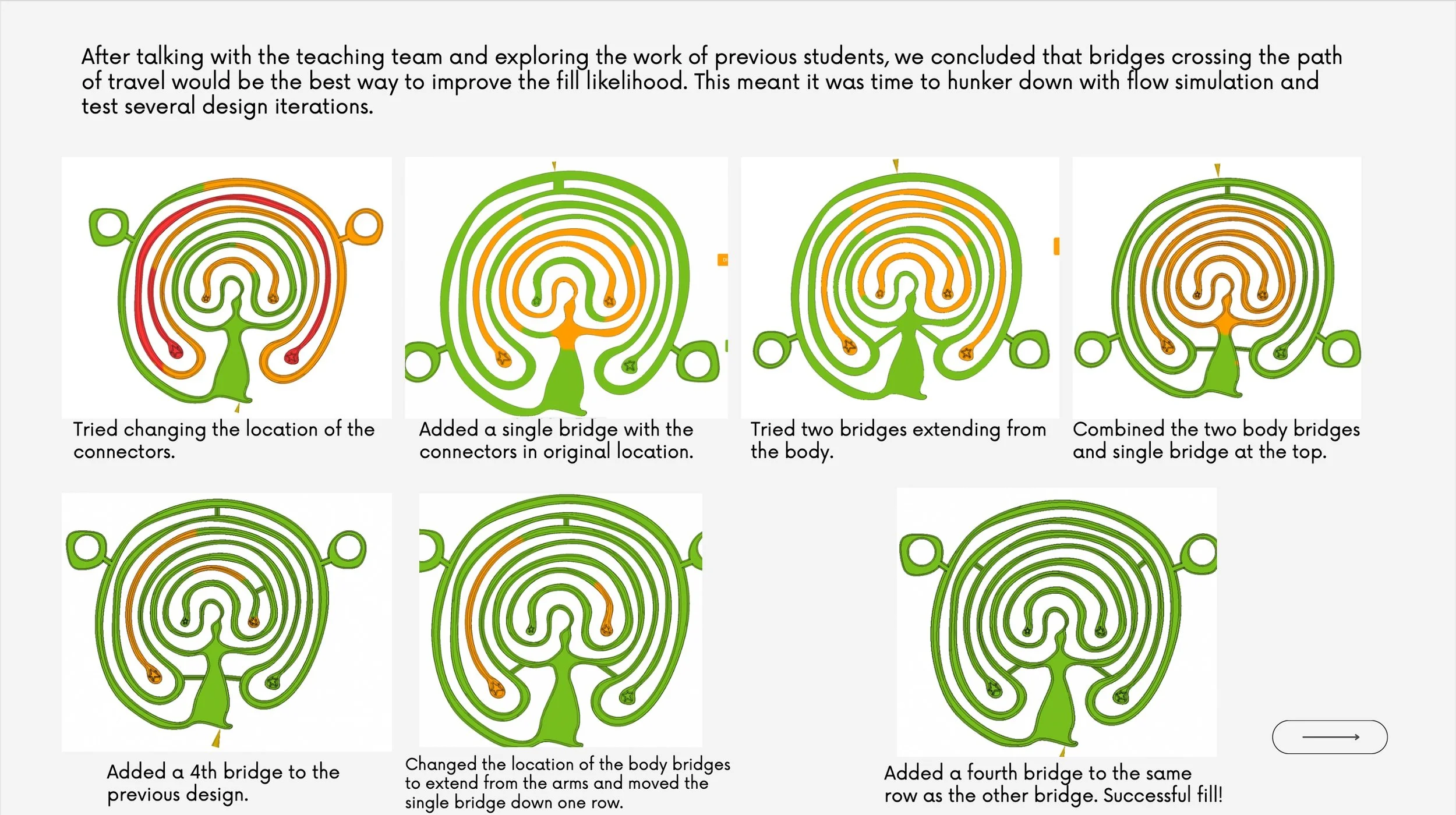 After talking with the teaching team and exploring the work of previous students, we concluded that bridges crossing the path of travel would be the best way to improve the fill likelihood. This meant it was time to hunker down with flow simulation and test several design iterations.

Tried changing the location of the connectors.

Added a single bridge with the connectors in original location.

Tried two bridges extending from the body.

Combined the two body bridges and single bridge at the top.

Added a 4th bridge to the previous design.

Changed the location of the body bridges to extend from the arms and moved the single bridge down one row.

Added a fourth bridge to the same row as the other bridge. Successful fill!