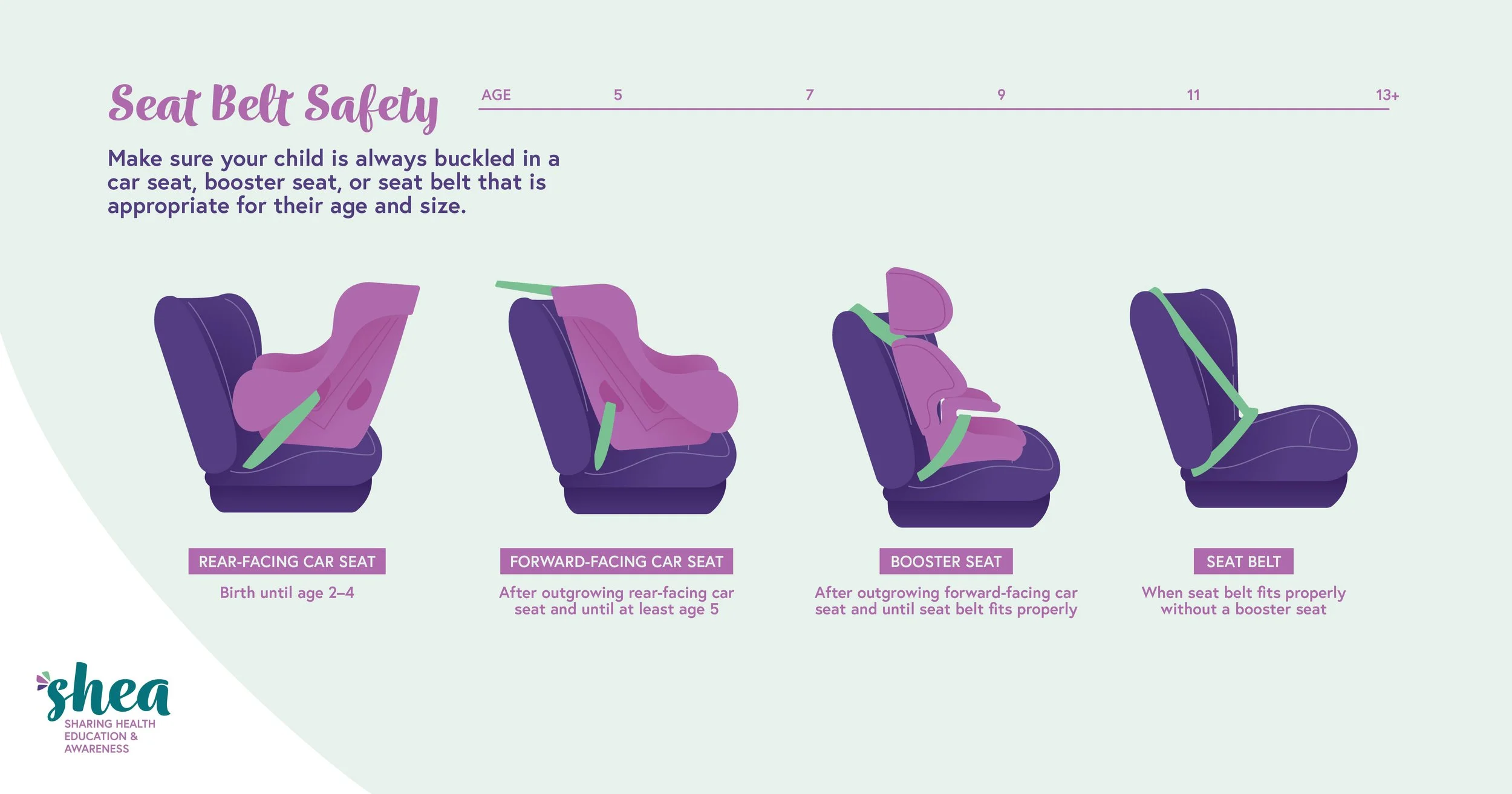 Seat Belt Safety

AGE 5 7 9 11 13+

Make sure your child is always buckled in a car seat, booster seat, or seat belt that is appropriate for their age and size.

REAR-FACING CAR SEAT
Birth until age 2–4

FORWARD-FACING CAR SEAT
After outgrowing rear-facing car seat and until at least age 5

BOOSTER SEAT
After outgrowing forward-facing car seat and until seat belt fits properly

SEAT BELT
When seat belt fits properly without a booster seat

shea
SHARING HEALTH EDUCATION & AWARENESS