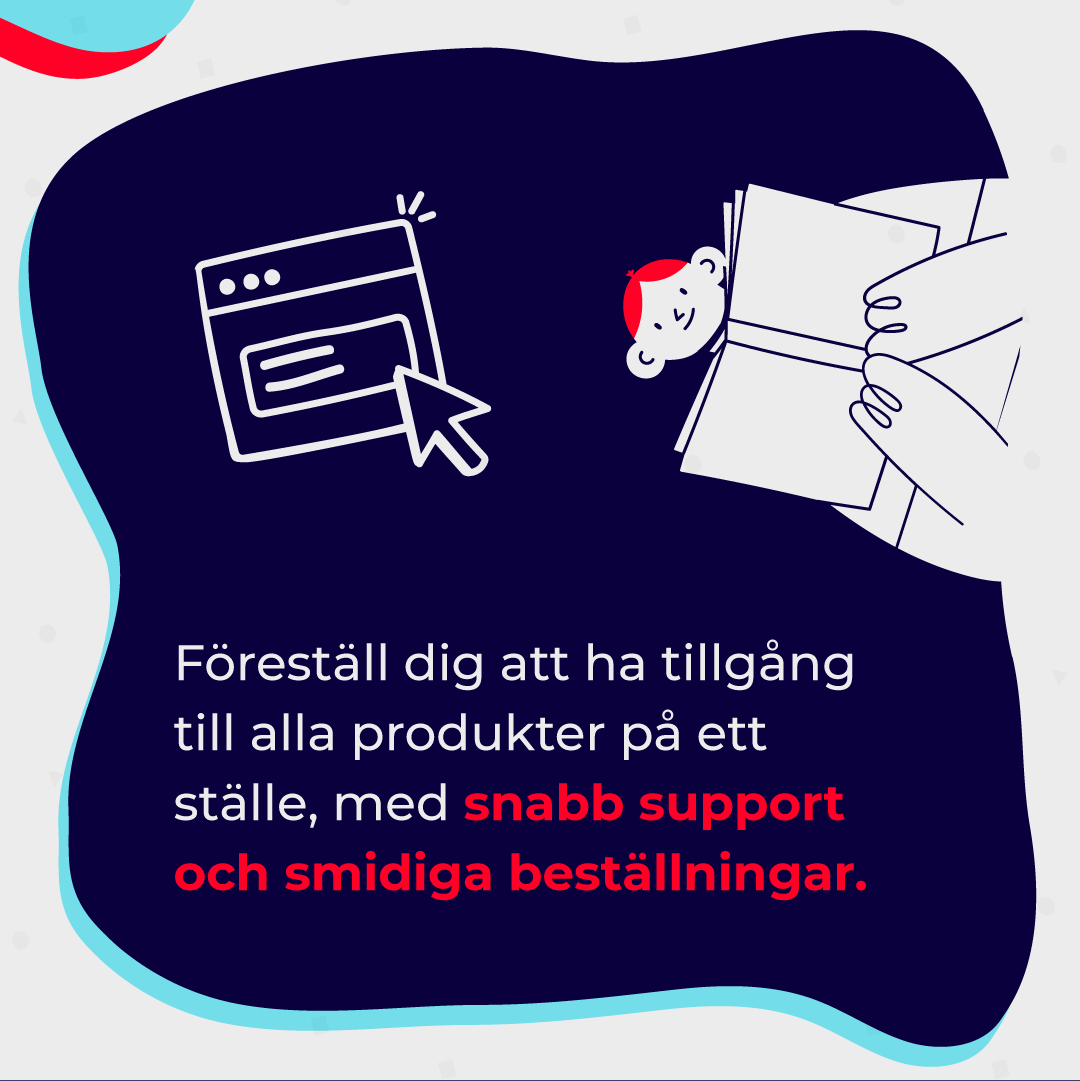 Föreställ dig att ha tillgång till alla produkter på ett ställe, med snabb support och smidiga beställningar.