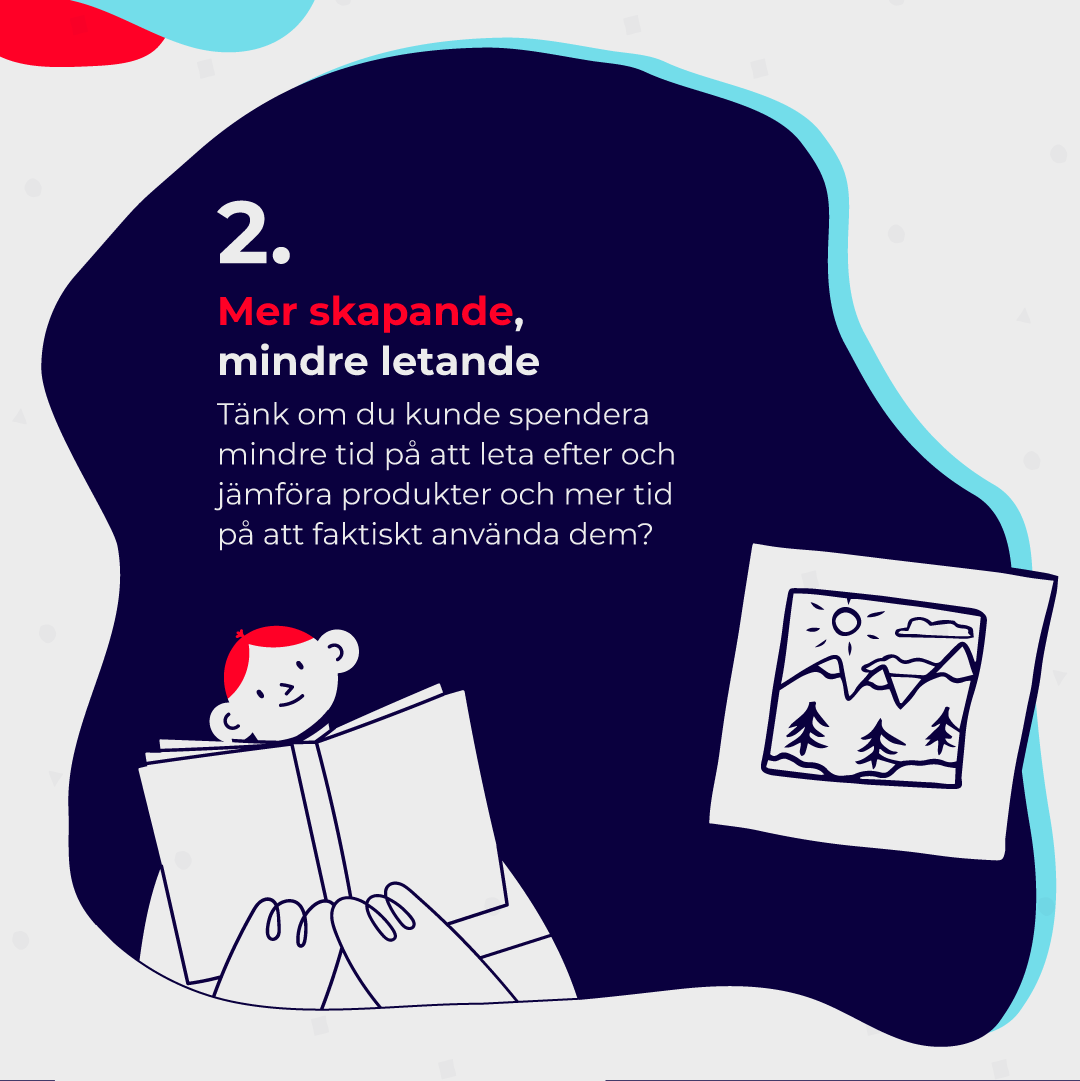 2.

Mer skapande, mindre letande

Tänk om du kunde spendera mindre tid på att leta efter och jämföra produkter och mer tid på att faktiskt använda dem?