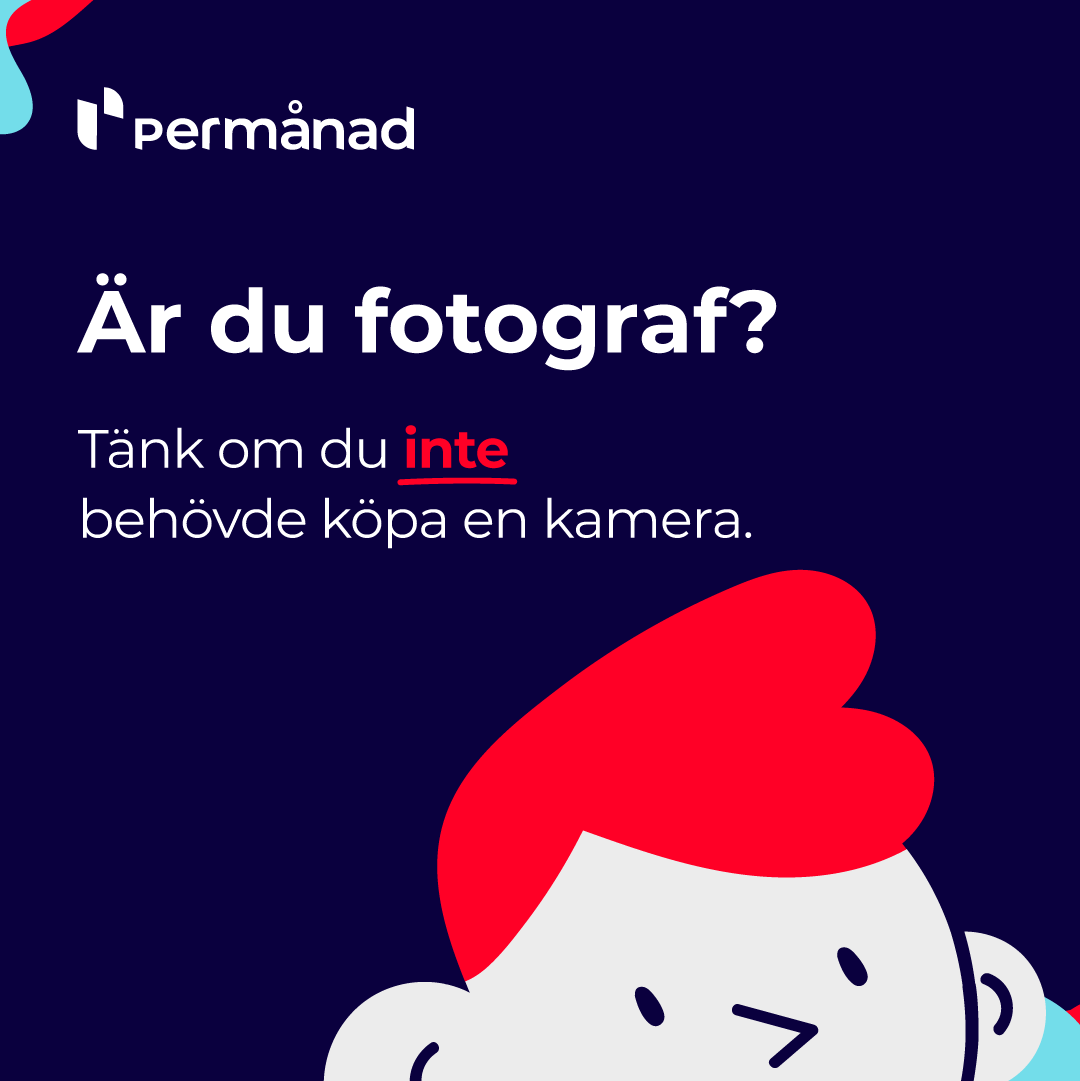 permånad

Är du fotograf?

Tänk om du inte behövde köpa en kamera.