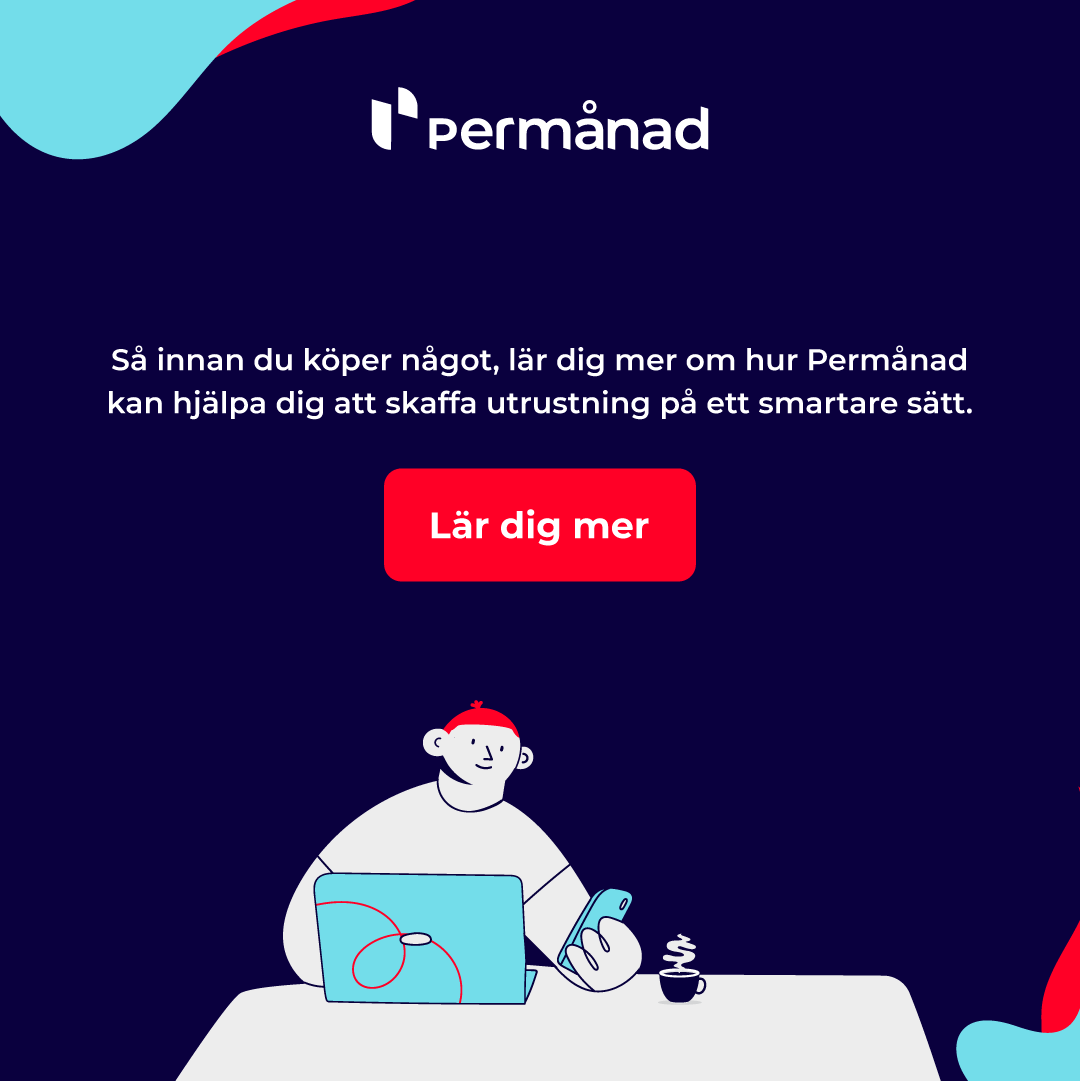 Permånad

Så innan du köper något, lär dig mer om hur Permånad kan hjälpa dig att skaffa utrustning på ett smartare sätt.

Lär dig mer