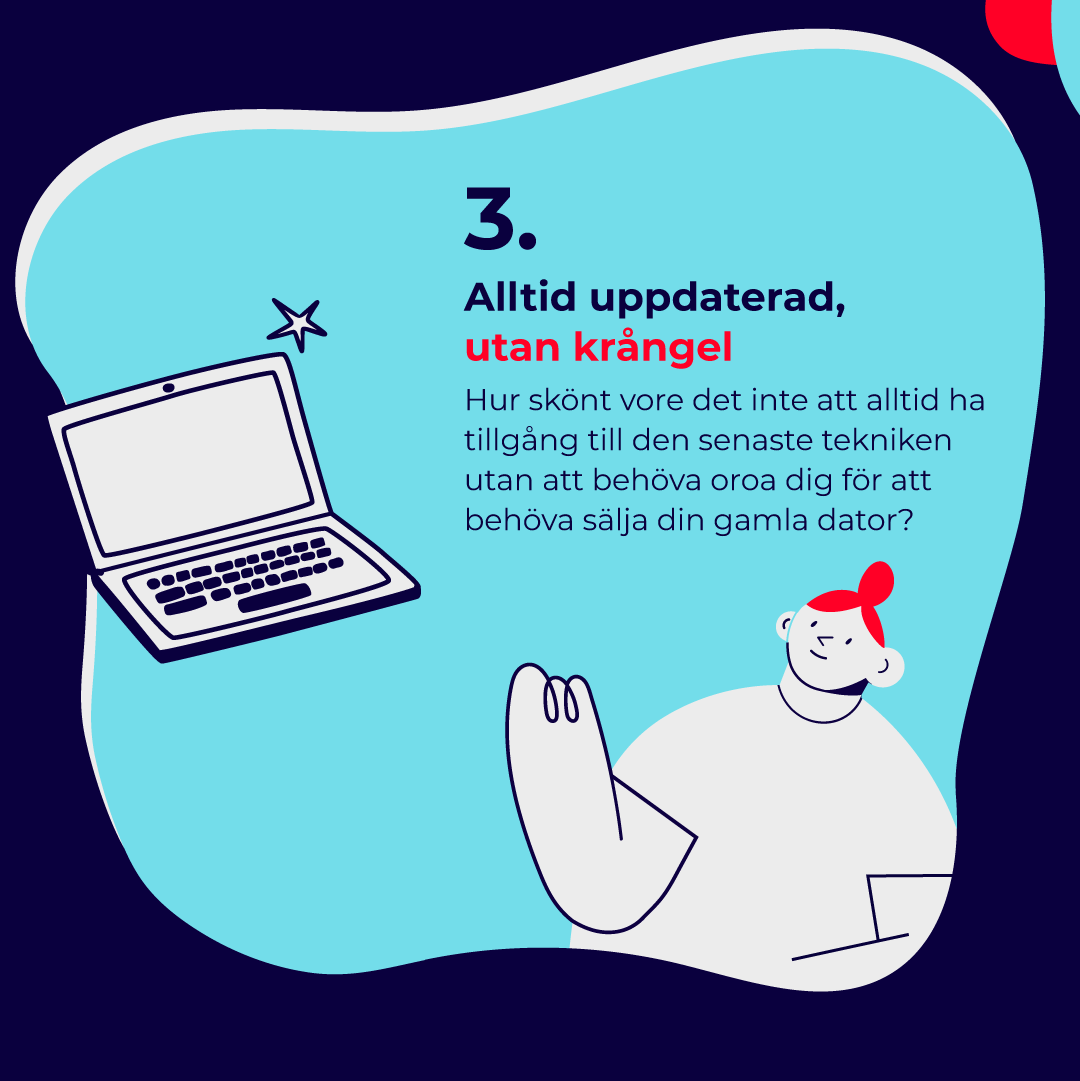 3.

Alltid uppdaterad, utan krångel

Hur skönt vore det inte att alltid ha tillgång till den senaste tekniken utan att behöva oroa dig för att behöva sälja din gamla dator?