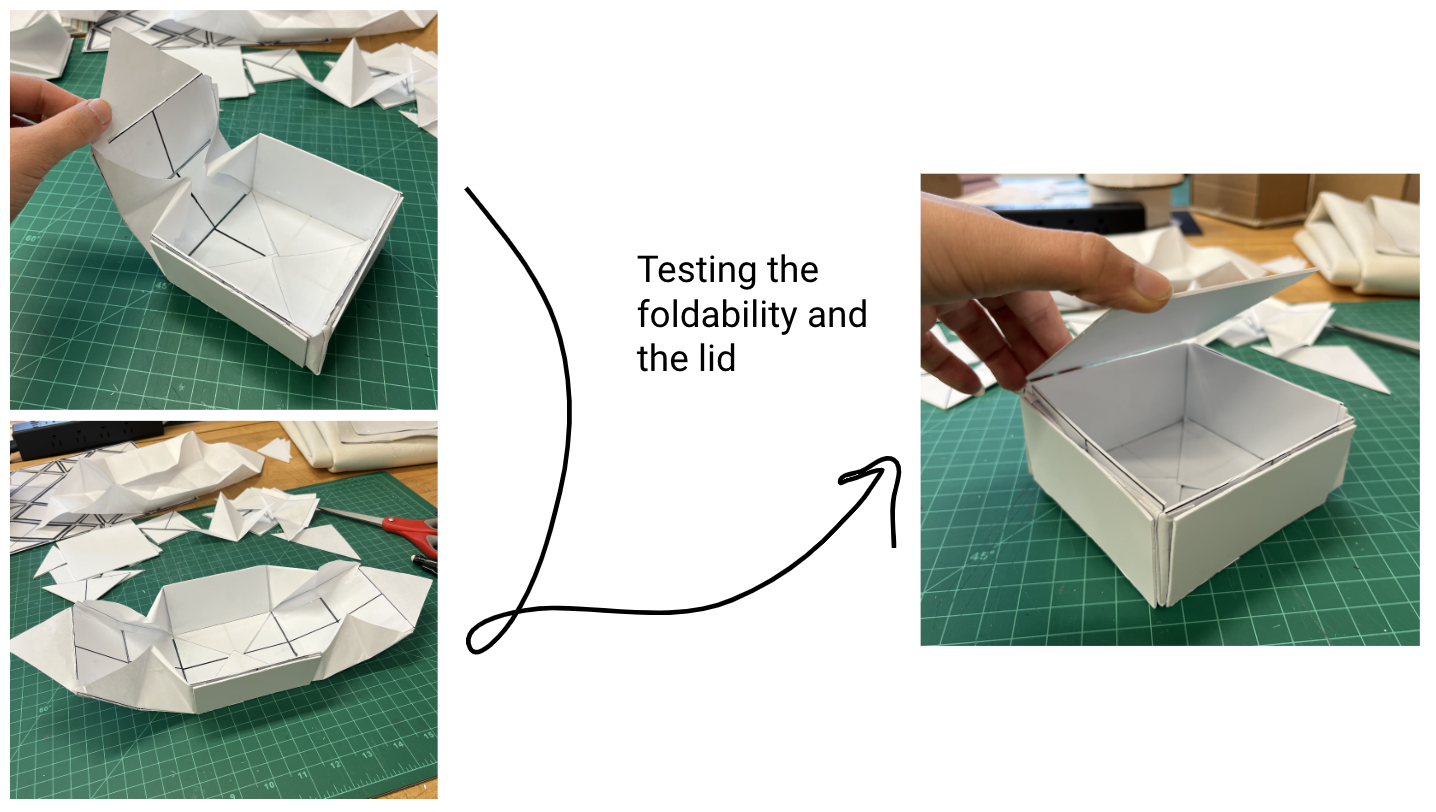 Testing the foldability and the lid