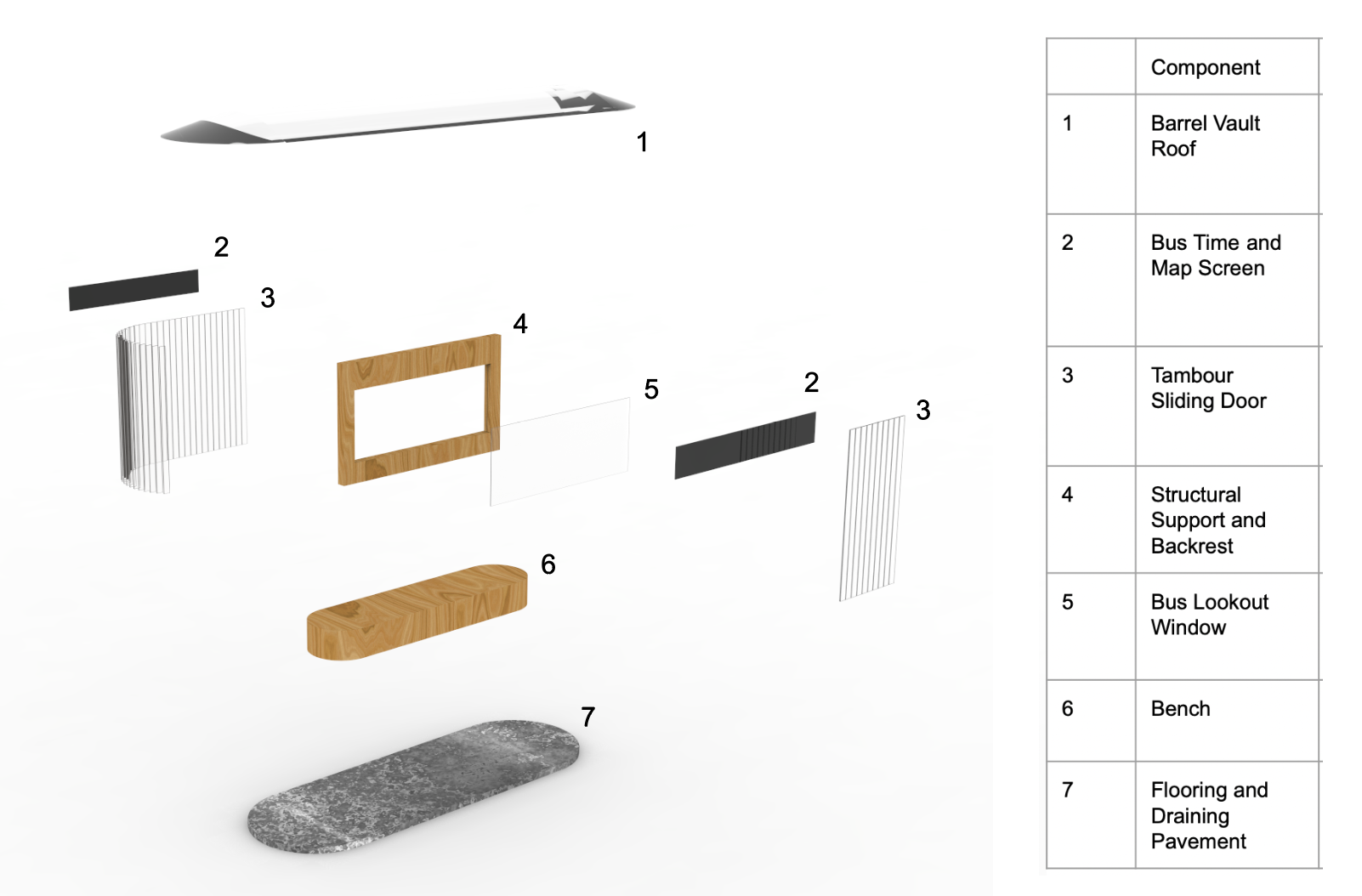 1

2

3

4

5

2

3

6

7

| | Component |
|---|---|
| 1 | Barrel Vault Roof |
| 2 | Bus Time and Map Screen |
| 3 | Tambour Sliding Door |
| 4 | Structural Support and Backrest |
| 5 | Bus Lookout Window |
| 6 | Bench |
| 7 | Flooring and Draining Pavement |