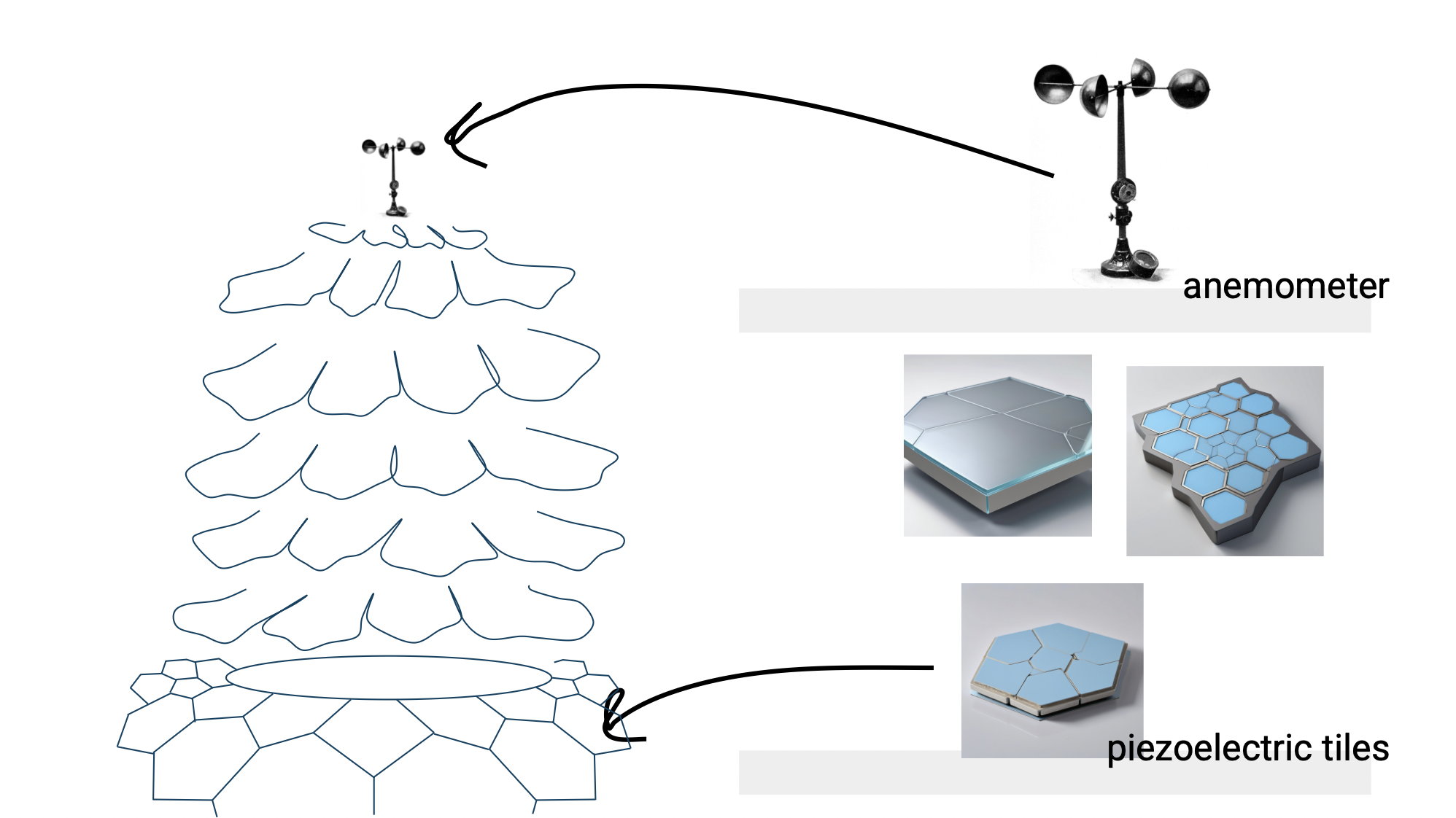 anemometer

piezoelectric tiles