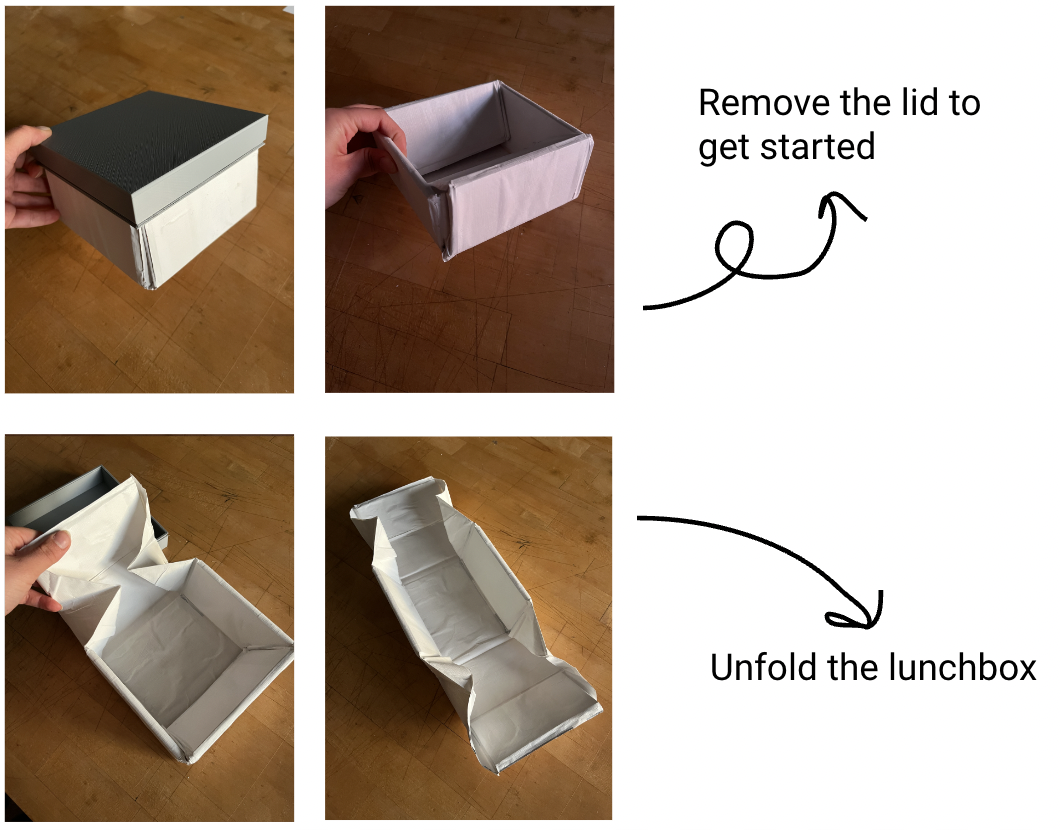 Remove the lid to get started

Unfold the lunchbox