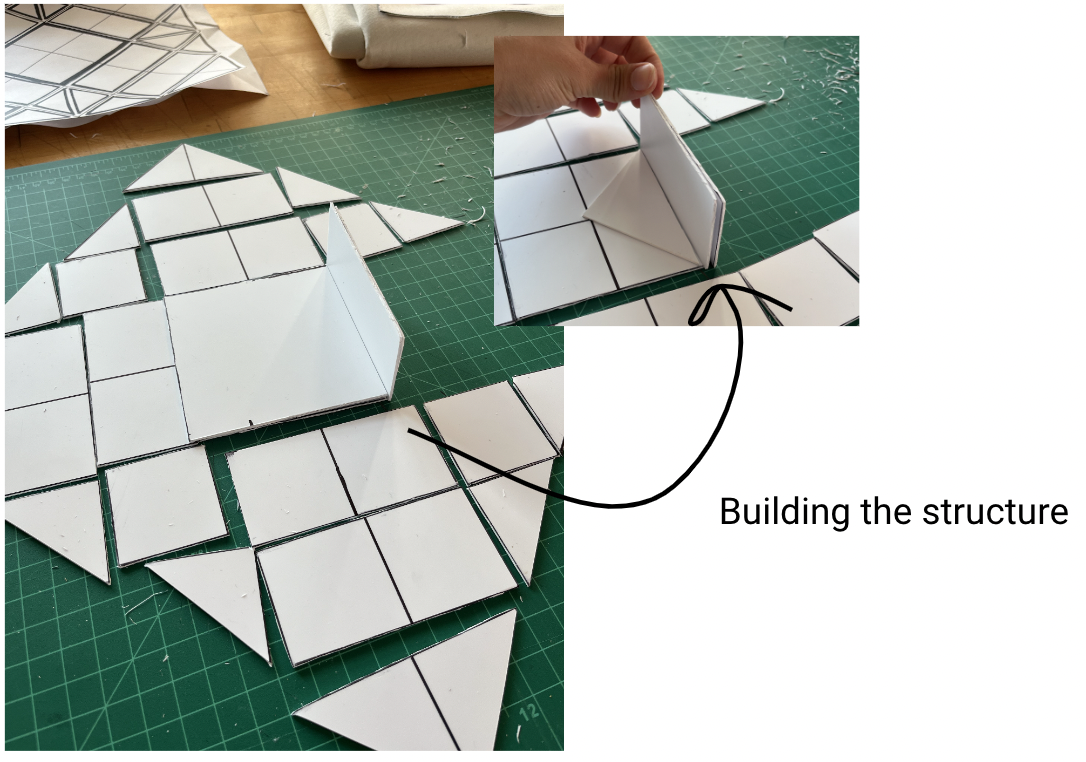 Building the structure

12