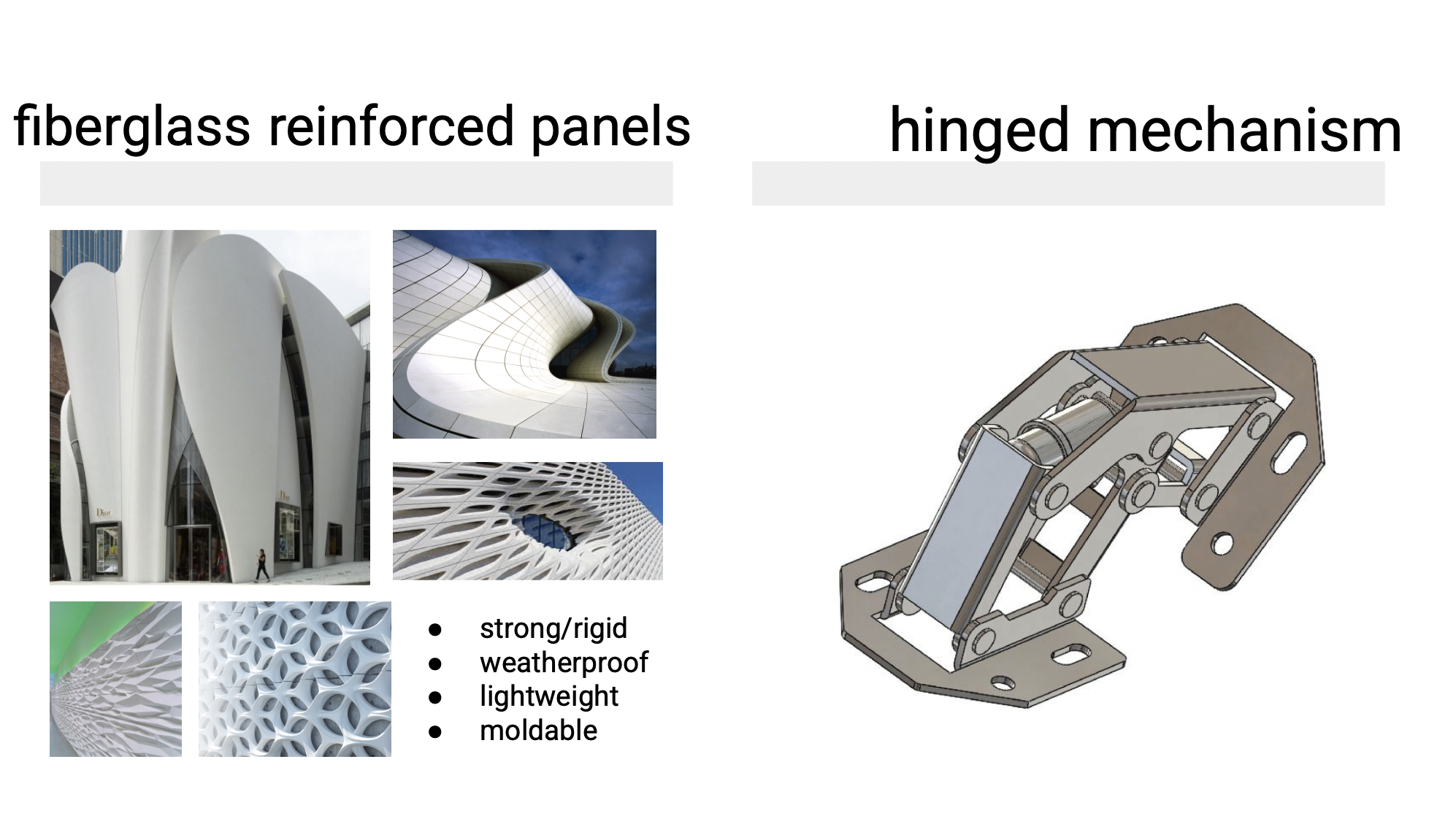 fiberglass reinforced panels

Dior

Dior

- strong/rigid
- weatherproof
- lightweight
- moldable

hinged mechanism