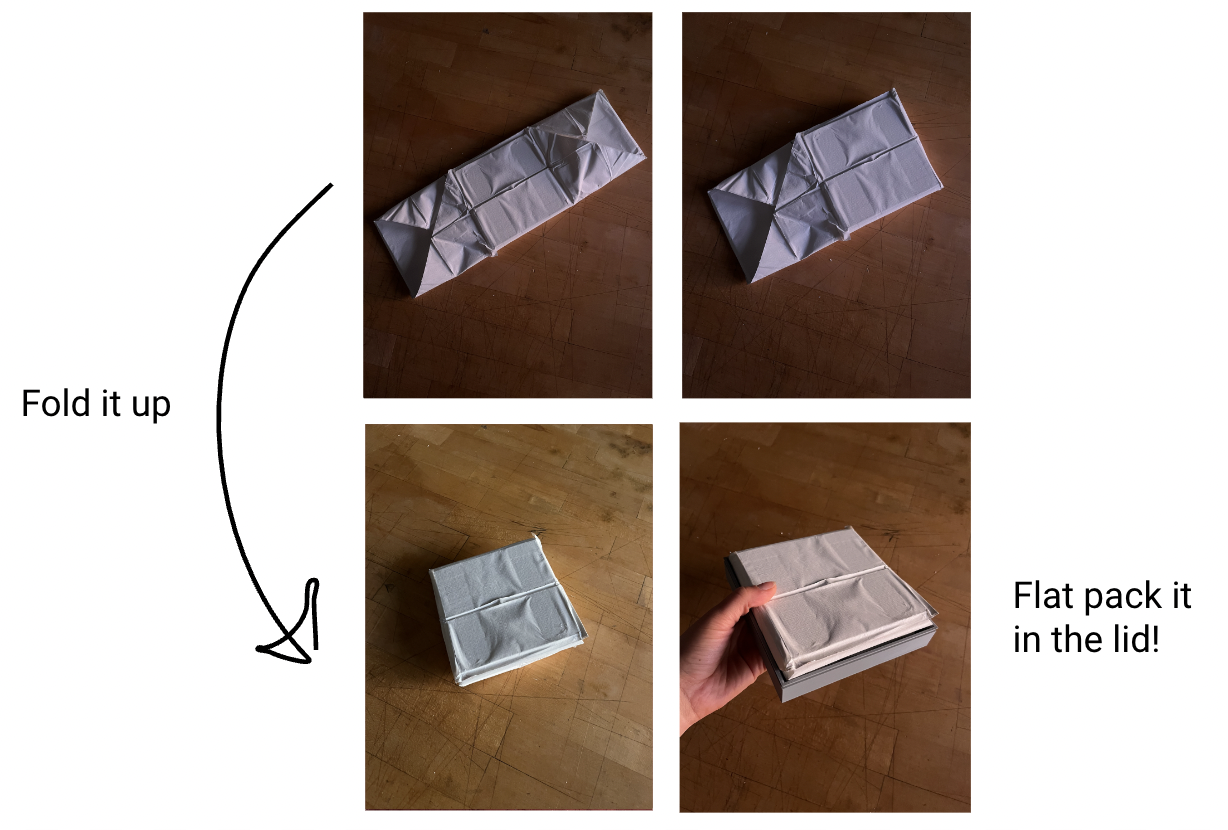 Fold it up

Flat pack it in the lid!