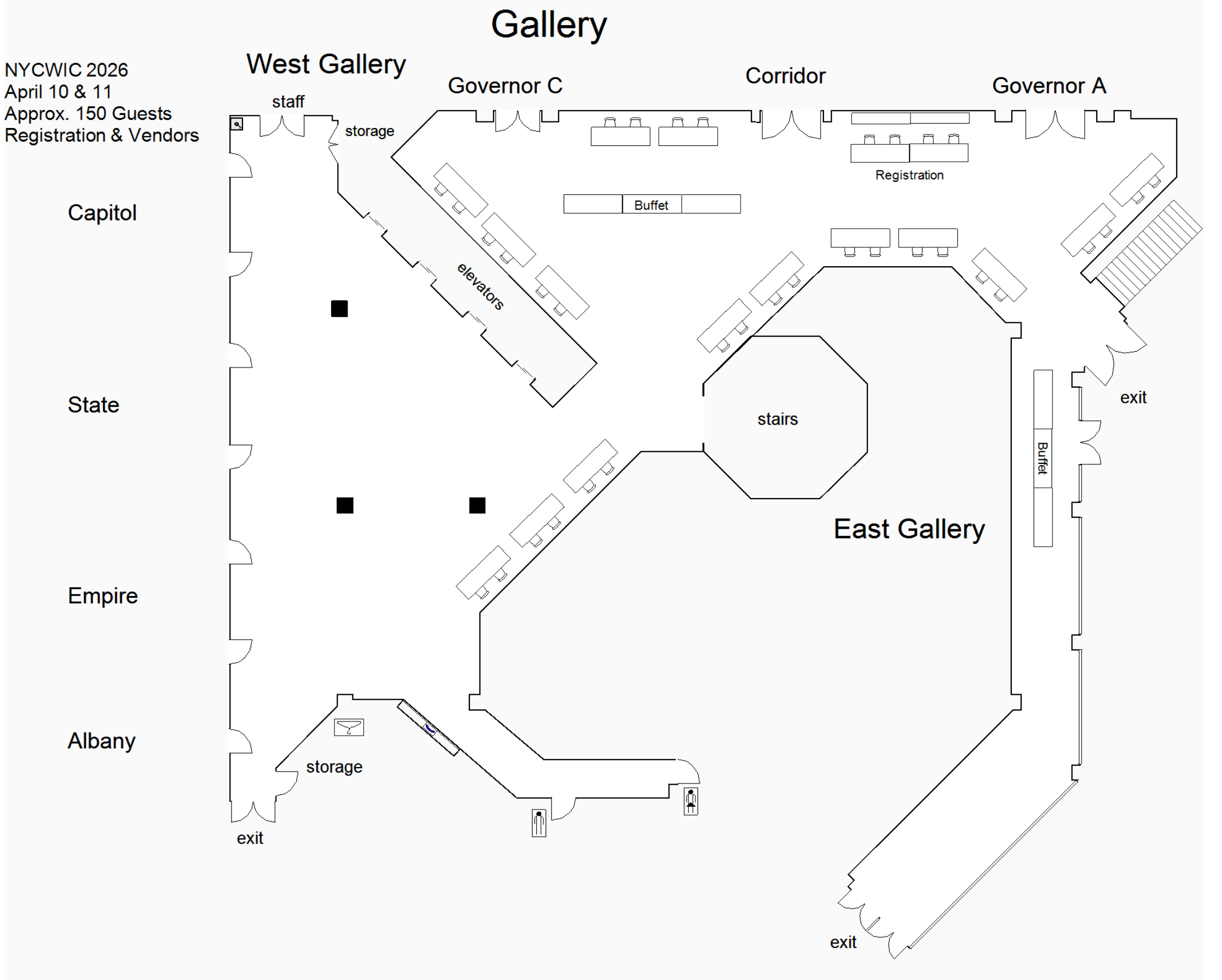 Gallery

NYCWIC 2026
April 10 & 11
Approx. 150 Guests
Registration & Vendors

West Gallery

Governor C

Corridor

Governor A

staff

storage

Registration

Buffet

Capitol

elevators

State

stairs

exit

Buffet

East Gallery

Empire

Albany

storage

exit

exit