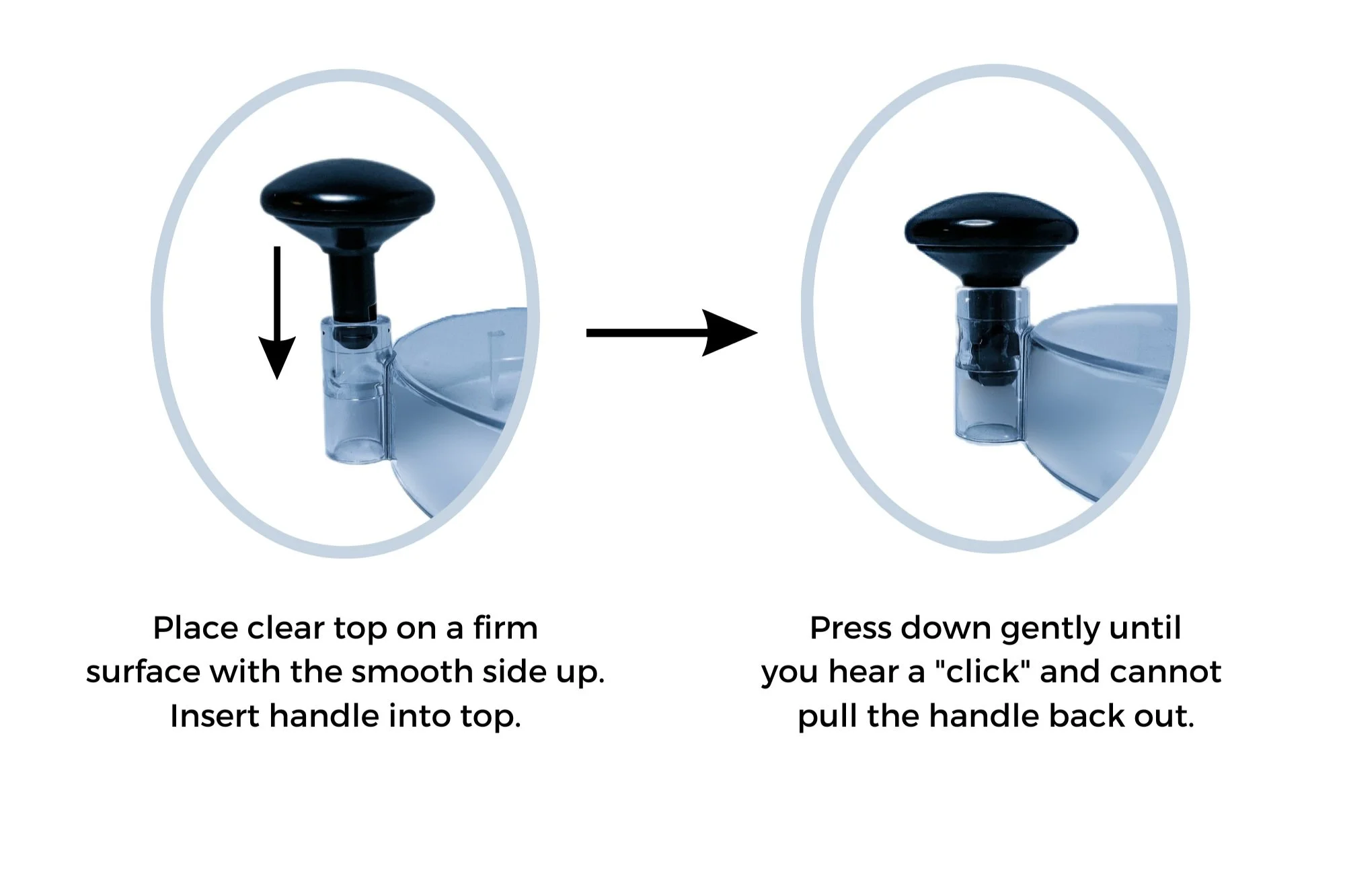 Place clear top on a firm surface with the smooth side up. Insert handle into top.

Press down gently until you hear a "click" and cannot pull the handle back out.