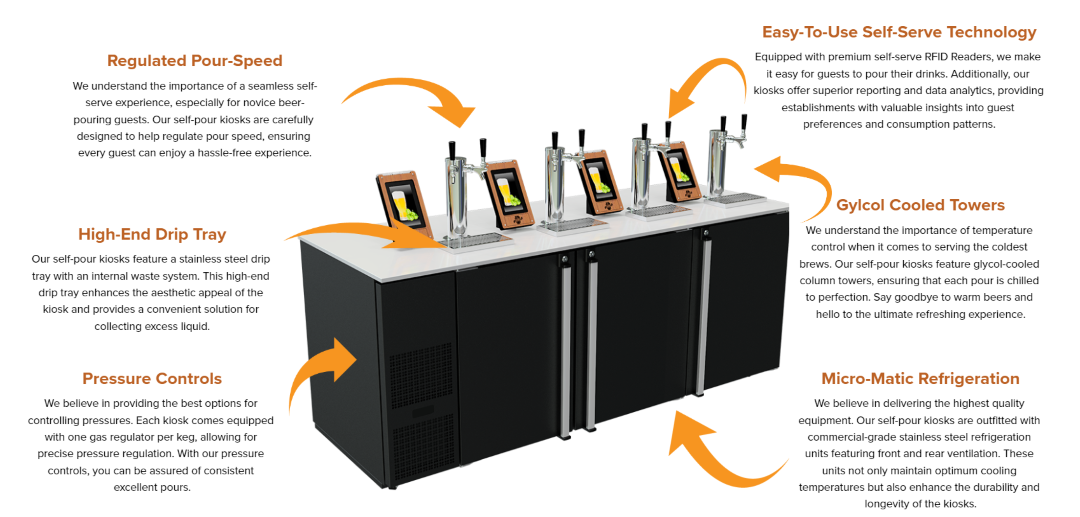 Regulated Pour-Speed

We understand the importance of a seamless self-serve experience, especially for novice beer-pouring guests. Our self-pour kiosks are carefully designed to help regulate pour speed, ensuring every guest can enjoy a hassle-free experience.

High-End Drip Tray

Our self-pour kiosks feature a stainless steel drip tray with an internal waste system. This high-end drip tray enhances the aesthetic appeal of the kiosk and provides a convenient solution for collecting excess liquid.

Pressure Controls

We believe in providing the best options for controlling pressures. Each kiosk comes equipped with one gas regulator per keg, allowing for precise pressure regulation. With our pressure controls, you can be assured of consistent excellent pours.

Easy-To-Use Self-Serve Technology

Equipped with premium self-serve RFID Readers, we make it easy for guests to pour their drinks. Additionally, our kiosks offer superior reporting and data analytics, providing establishments with valuable insights into guest preferences and consumption patterns.

Gylcol Cooled Towers

We understand the importance of temperature control when it comes to serving the coldest brews. Our self-pour kiosks feature glycol-cooled column towers, ensuring that each pour is chilled to perfection. Say goodbye to warm beers and hello to the ultimate refreshing experience.

Micro-Matic Refrigeration

We believe in delivering the highest quality equipment. Our self-pour kiosks are outfitted with commercial-grade stainless steel refrigeration units featuring front and rear ventilation. These units not only maintain optimum cooling temperatures but also enhance the durability and longevity of the kiosks.