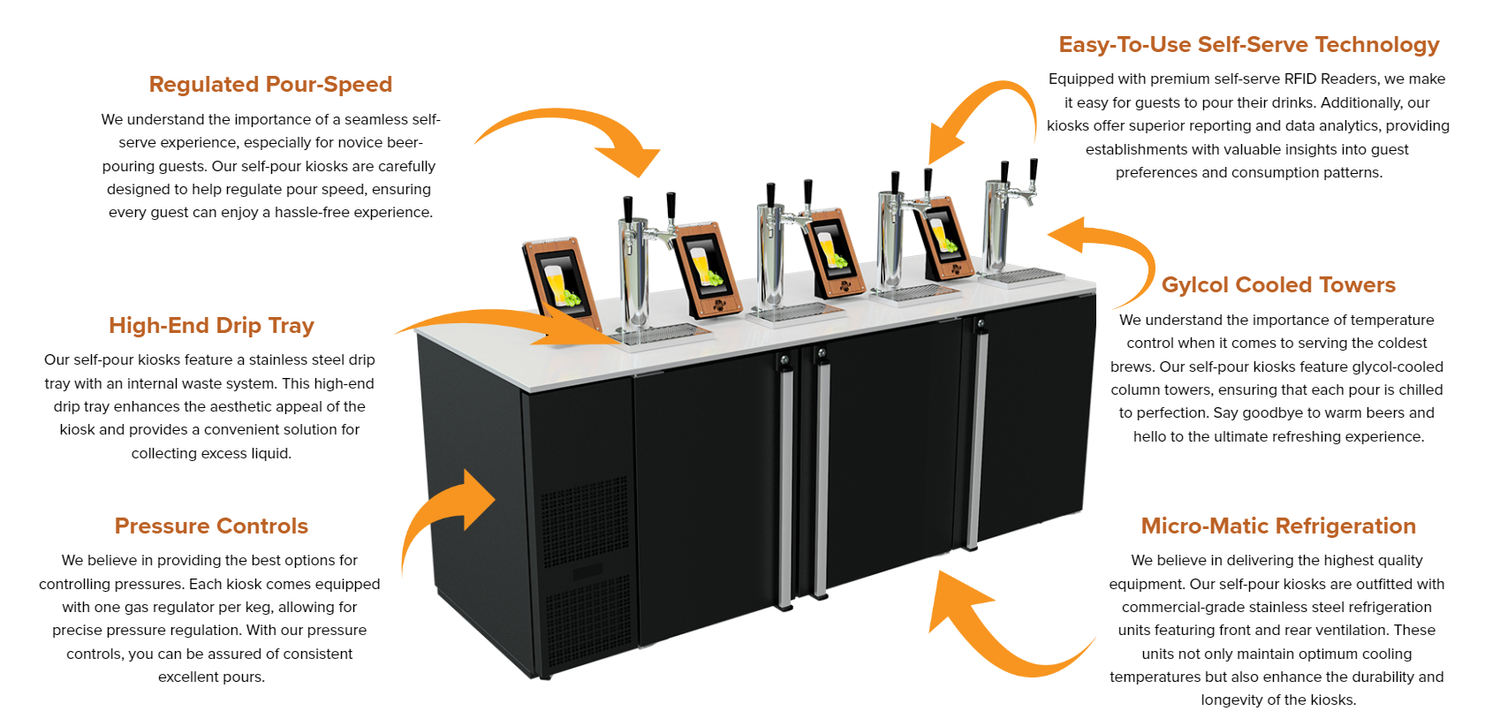 Regulated Pour-Speed

We understand the importance of a seamless self-serve experience, especially for novice beer-pouring guests. Our self-pour kiosks are carefully designed to help regulate pour speed, ensuring every guest can enjoy a hassle-free experience.

High-End Drip Tray

Our self-pour kiosks feature a stainless steel drip tray with an internal waste system. This high-end drip tray enhances the aesthetic appeal of the kiosk and provides a convenient solution for collecting excess liquid.

Pressure Controls

We believe in providing the best options for controlling pressures. Each kiosk comes equipped with one gas regulator per keg, allowing for precise pressure regulation. With our pressure controls, you can be assured of consistent excellent pours.

Easy-To-Use Self-Serve Technology

Equipped with premium self-serve RFID Readers, we make it easy for guests to pour their drinks. Additionally, our kiosks offer superior reporting and data analytics, providing establishments with valuable insights into guest preferences and consumption patterns.

Gylcol Cooled Towers

We understand the importance of temperature control when it comes to serving the coldest brews. Our self-pour kiosks feature glycol-cooled column towers, ensuring that each pour is chilled to perfection. Say goodbye to warm beers and hello to the ultimate refreshing experience.

Micro-Matic Refrigeration

We believe in delivering the highest quality equipment. Our self-pour kiosks are outfitted with commercial-grade stainless steel refrigeration units featuring front and rear ventilation. These units not only maintain optimum cooling temperatures but also enhance the durability and longevity of the kiosks.