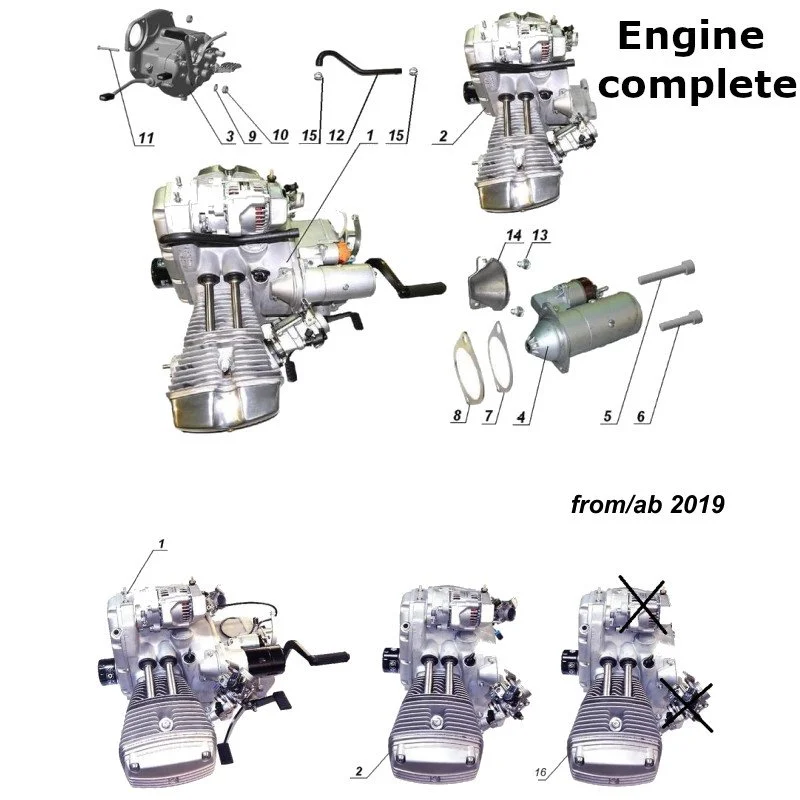 Engine complete

11 3 9 10 15 12 1 15 2

14 13

8 7 4 5 6

from/ab 2019

1

2

16